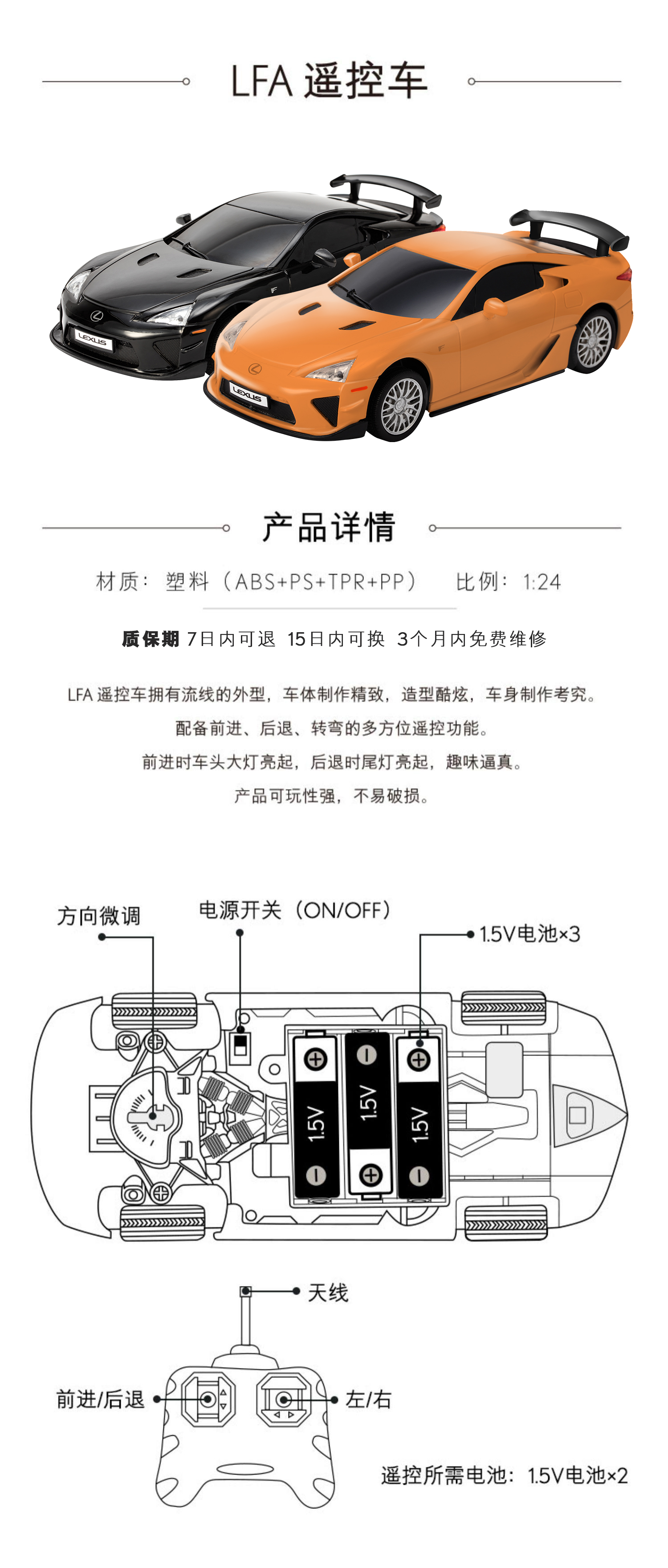 LFA 遥控车

LEXUS

LEXUS

产品详情

材质：塑料（ABS+PS+TPR+PP） 比例：1:24

质保期 7日内可退 15日内可换 3个月内免费维修

LFA 遥控车拥有流线的外型，车体制作精致，造型酷炫，车身制作考究。

配备前进、后退、转弯的多方位遥控功能。

前进时车头大灯亮起，后退时尾灯亮起，趣味逼真。

产品可玩性强，不易破损。

方向微调

电源开关（ON/OFF）

1.5V电池×3

1.5V

1.5V

1.5V

天线

前进/后退

左/右

遥控所需电池：1.5V电池×2