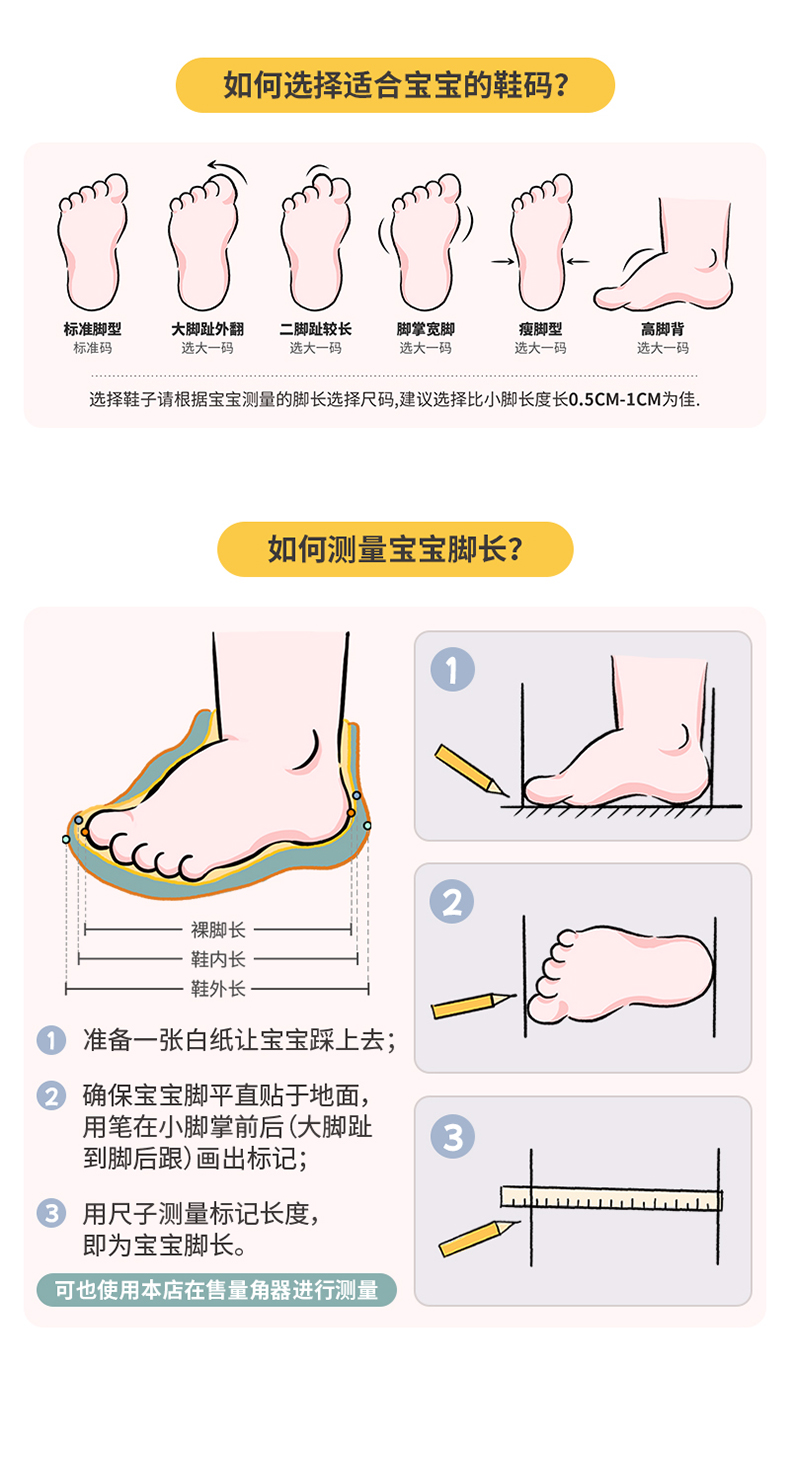 如何选择适合宝宝的鞋码？

标准脚型
标准码

大脚趾外翻
选大一码

二脚趾较长
选大一码

脚掌宽脚
选大一码

瘦脚型
选大一码

高脚背
选大一码

选择鞋子请根据宝宝测量的脚长选择尺码，建议选择比小脚长度长0.5CM-1CM为佳.

如何测量宝宝脚长？

裸脚长
鞋内长
鞋外长

1 准备一张白纸让宝宝踩上去；

2 确保宝宝脚平直贴于地面，用笔在小脚掌前后（大脚趾到脚后跟）画出标记；

3 用尺子测量标记长度，即为宝宝脚长。

可也使用本店在售量角器进行测量

1

2

3