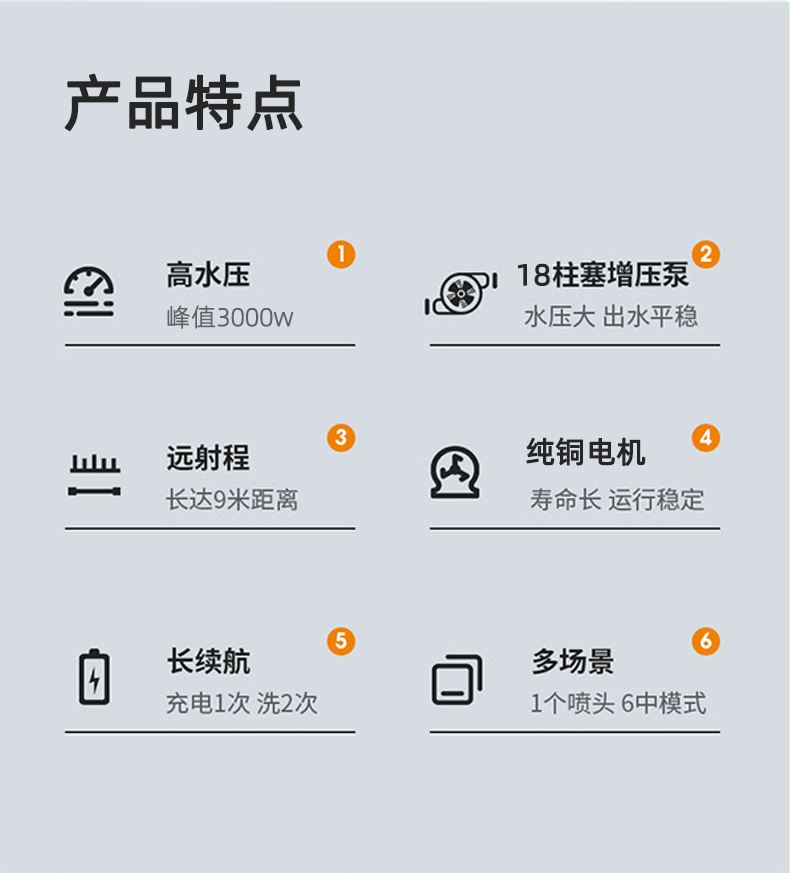 产品特点

高水压
1
峰值3000w

18柱塞增压泵
2
水压大 出水平稳

远射程
3
长达9米距离

纯铜电机
4
寿命长 运行稳定

长续航
5
充电1次 洗2次

多场景
6
1个喷头 6中模式