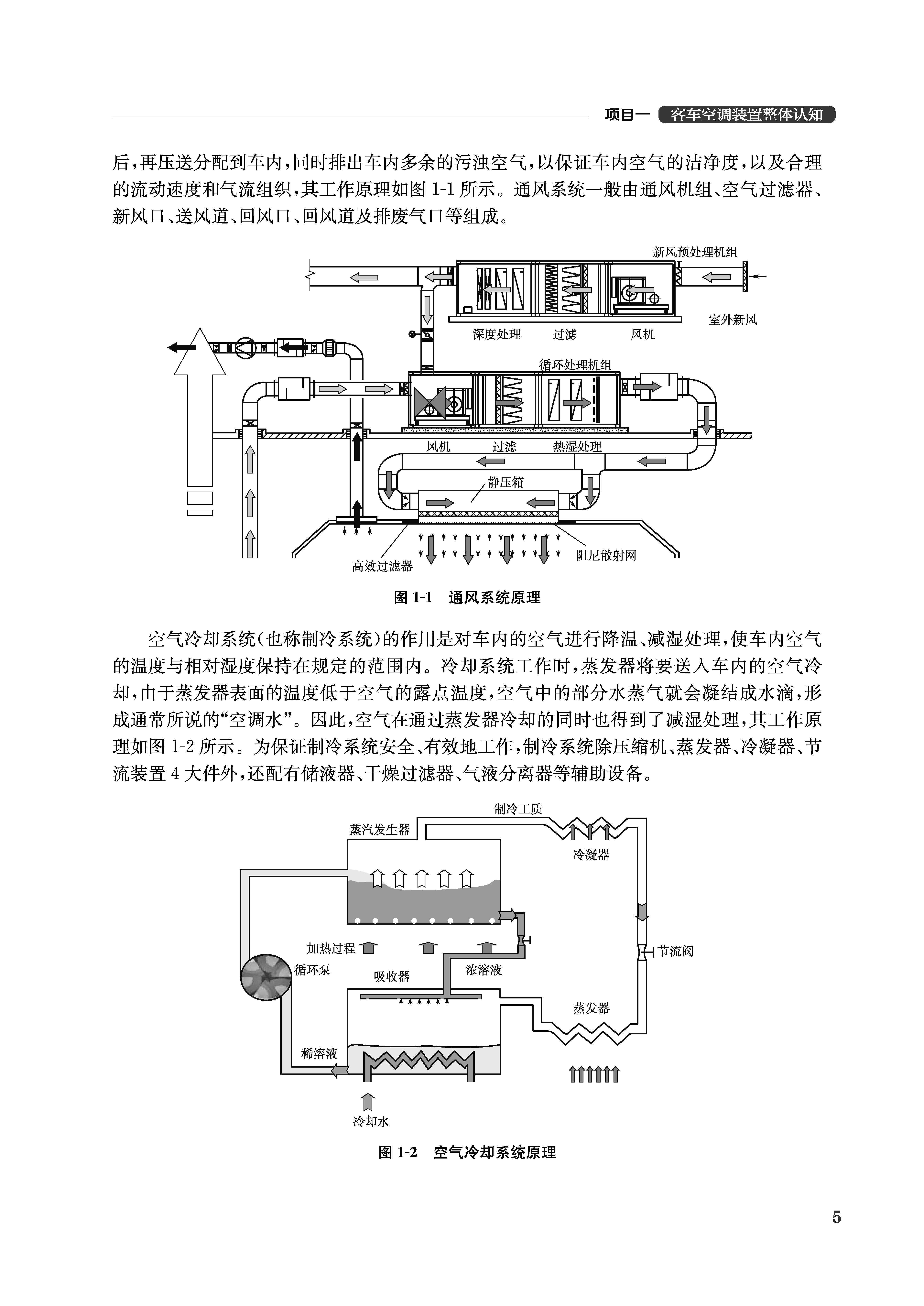 项目一 客车空调装置整体认知

后，再压送分配到车内，同时排出车内多余的污浊空气，以保证车内空气的洁净度，以及合理的流动速度和气流组织，其工作原理如图 1-1 所示。通风系统一般由通风机组、空气过滤器、新风口、送风道、回风口、回风道及排废气口等组成。

新风预处理机组
室外新风
深度处理
过滤
风机
循环处理机组
风机
过滤
热湿处理
静压箱
高效过滤器
阻尼散射网

图 1-1 通风系统原理

空气冷却系统（也称制冷系统）的作用是对车内的空气进行降温、减湿处理，使车内空气的温度与相对湿度保持在规定的范围内。冷却系统工作时，蒸发器将要送入车内的空气冷却，由于蒸发器表面的温度低于空气的露点温度，空气中的部分水蒸气就会凝结成水滴，形成通常所说的“空调水”。因此，空气在通过蒸发器冷却的同时也得到了减湿处理，其工作原理如图 1-2 所示。为保证制冷系统安全、有效地工作，制冷系统除压缩机、蒸发器、冷凝器、节流装置 4 大件外，还配有储液器、干燥过滤器、气液分离器等辅助设备。

制冷工质
蒸汽发生器
冷凝器
加热过程
节流阀
循环泵
吸收器
浓溶液
蒸发器
稀溶液
冷却水

图 1-2 空气冷却系统原理

5