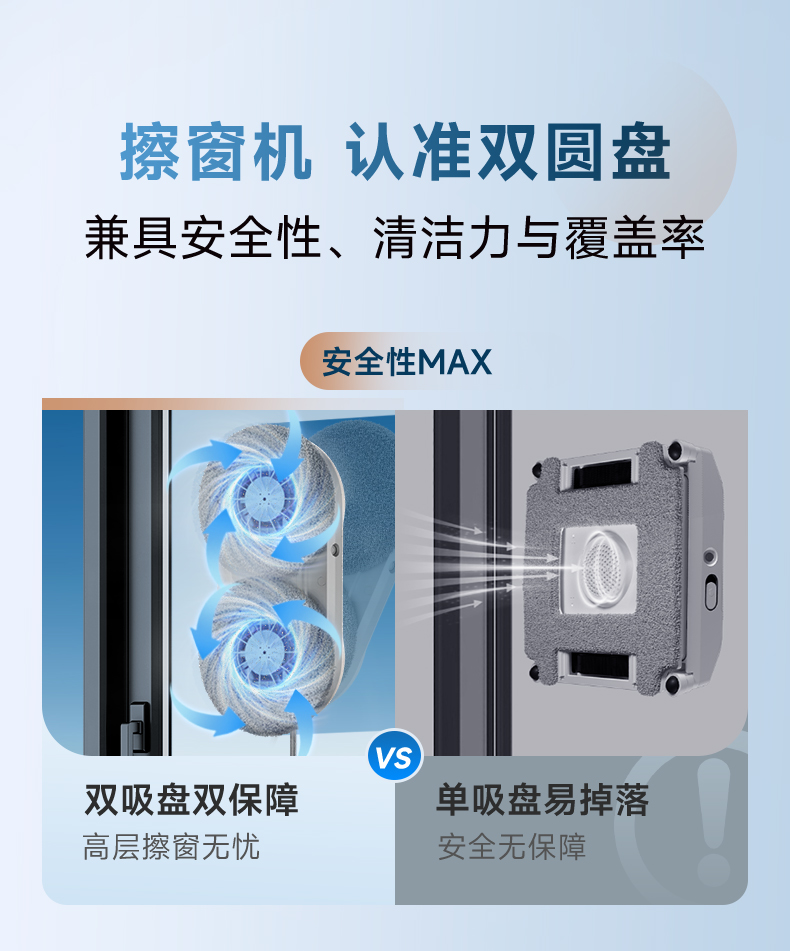 擦窗机 认准双圆盘
兼具安全性、清洁力与覆盖率

安全性MAX

VS

双吸盘双保障
高层擦窗无忧

单吸盘易掉落
安全无保障