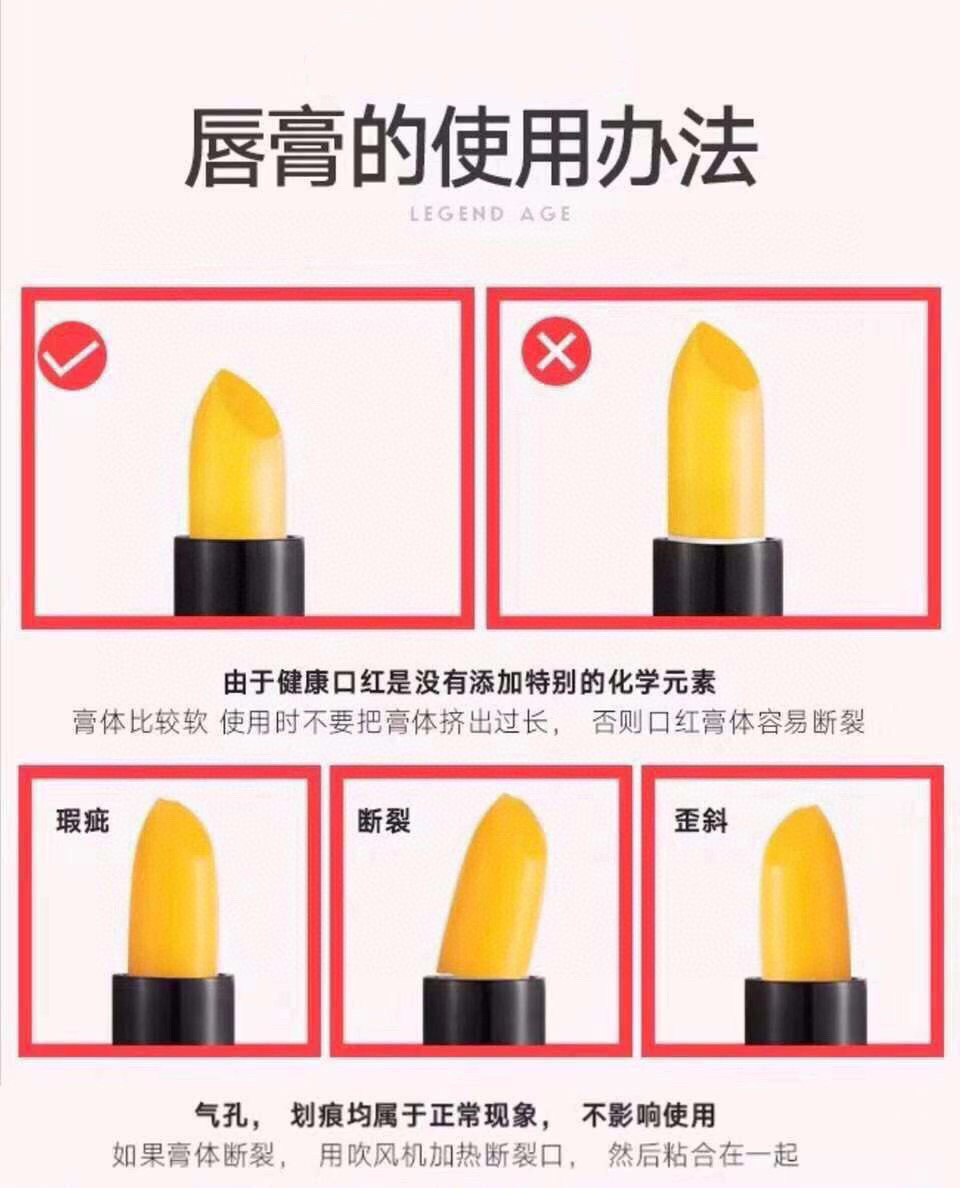 唇膏的使用办法

LEGEND AGE

由于健康口红是没有添加特别的化学元素
膏体比较软 使用时不要把膏体挤出过长， 否则口红膏体容易断裂

瑕疵

断裂

歪斜

气孔， 划痕均属于正常现象， 不影响使用
如果膏体断裂， 用吹风机加热断裂口， 然后粘合在一起