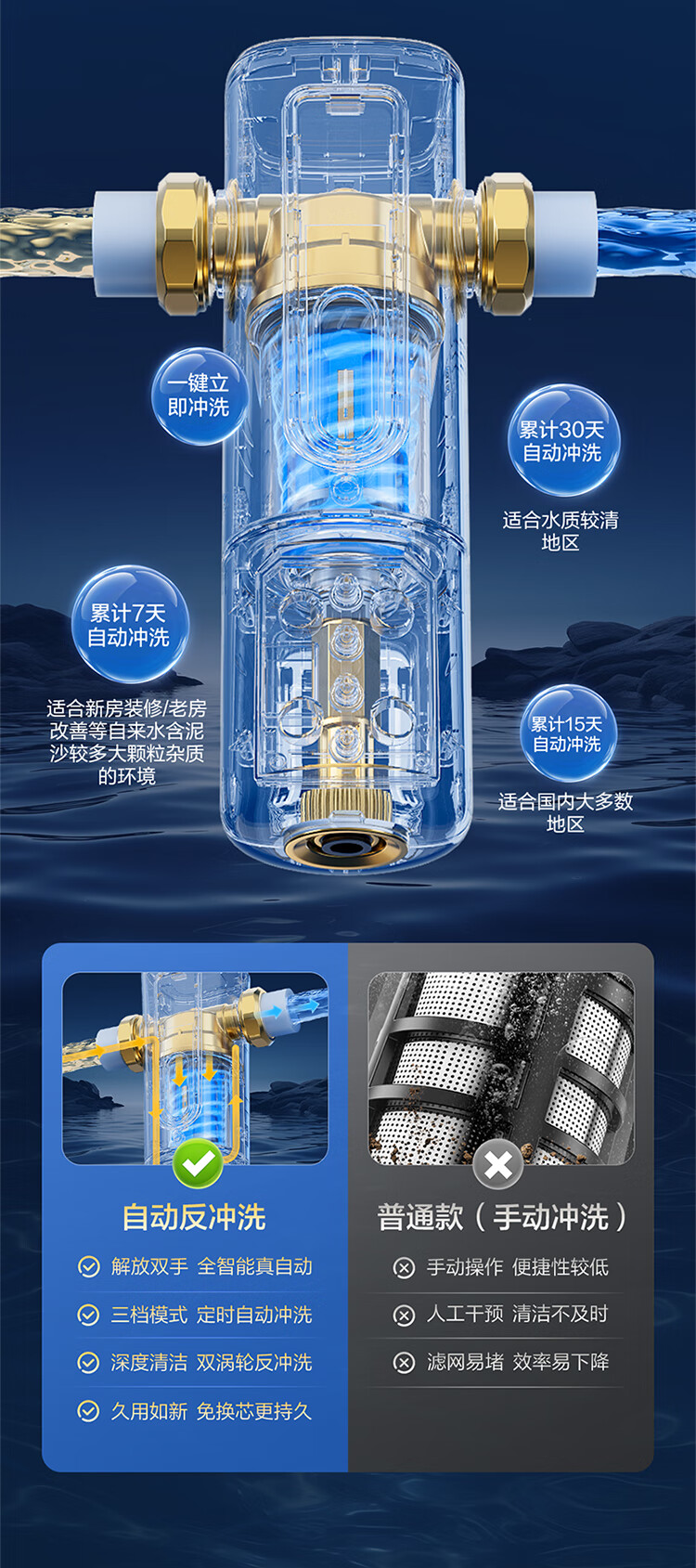 一键立即冲洗

累计30天自动冲洗

适合水质较清地区

累计7天自动冲洗

适合新房装修/老房改善等自来水含泥沙较多大颗粒杂质的环境

累计15天自动冲洗

适合国内大多数地区

自动反冲洗

解放双手 全智能真自动

三档模式 定时自动冲洗

深度清洁 双涡轮反冲洗

久用如新 免换芯更持久

普通款（手动冲洗）

手动操作 便捷性较低

人工干预 清洁不及时

滤网易堵 效率易下降