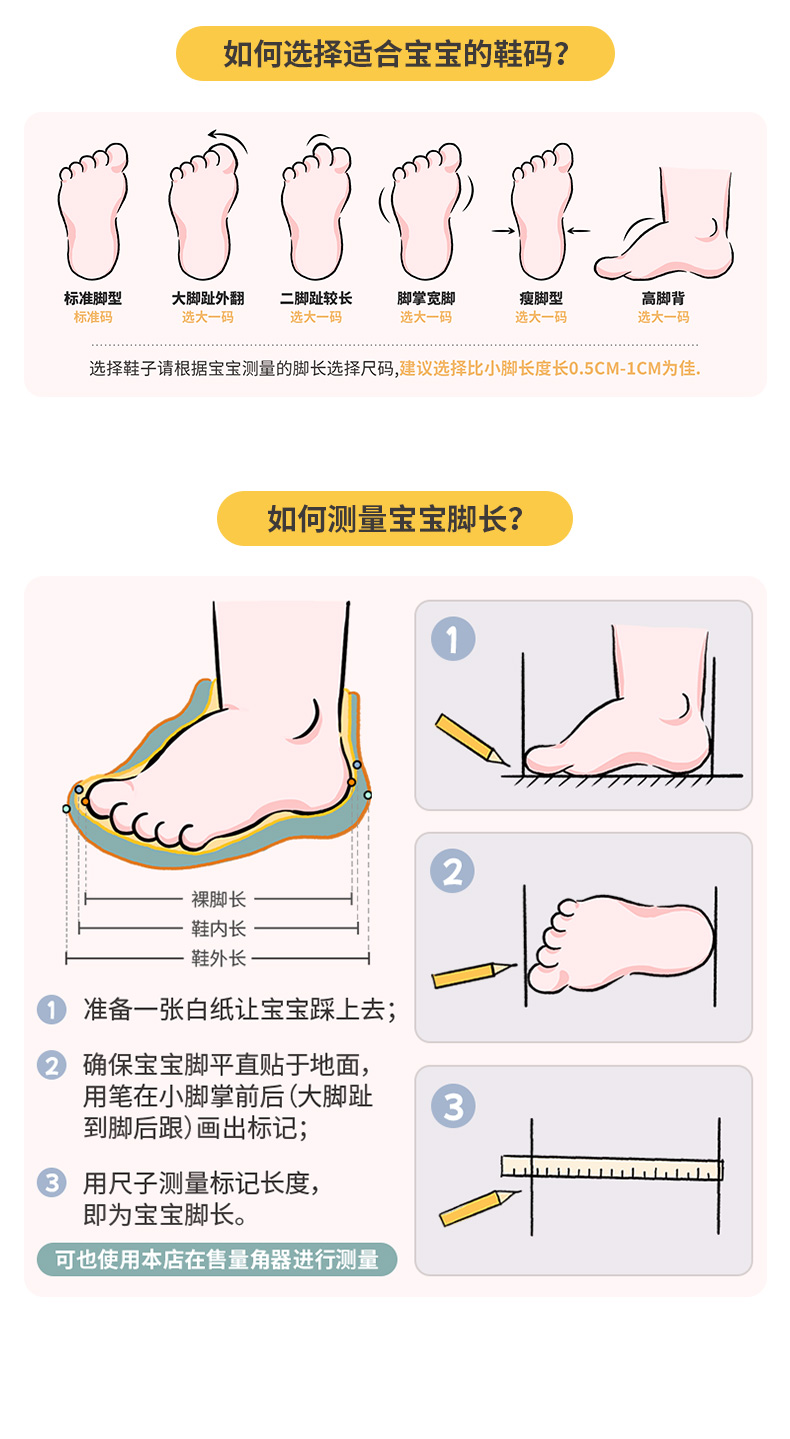 如何选择适合宝宝的鞋码？

标准脚型
标准码

大脚趾外翻
选大一码

二脚趾较长
选大一码

脚掌宽脚
选大一码

瘦脚型
选大一码

高脚背
选大一码

选择鞋子请根据宝宝测量的脚长选择尺码，建议选择比小脚长度长0.5CM-1CM为佳.

如何测量宝宝脚长？

裸脚长
鞋内长
鞋外长

1 准备一张白纸让宝宝踩上去；

2 确保宝宝脚平直贴于地面，用笔在小脚掌前后（大脚趾到脚后跟）画出标记；

3 用尺子测量标记长度，即为宝宝脚长。

可也使用本店在售量角器进行测量

1

2

3