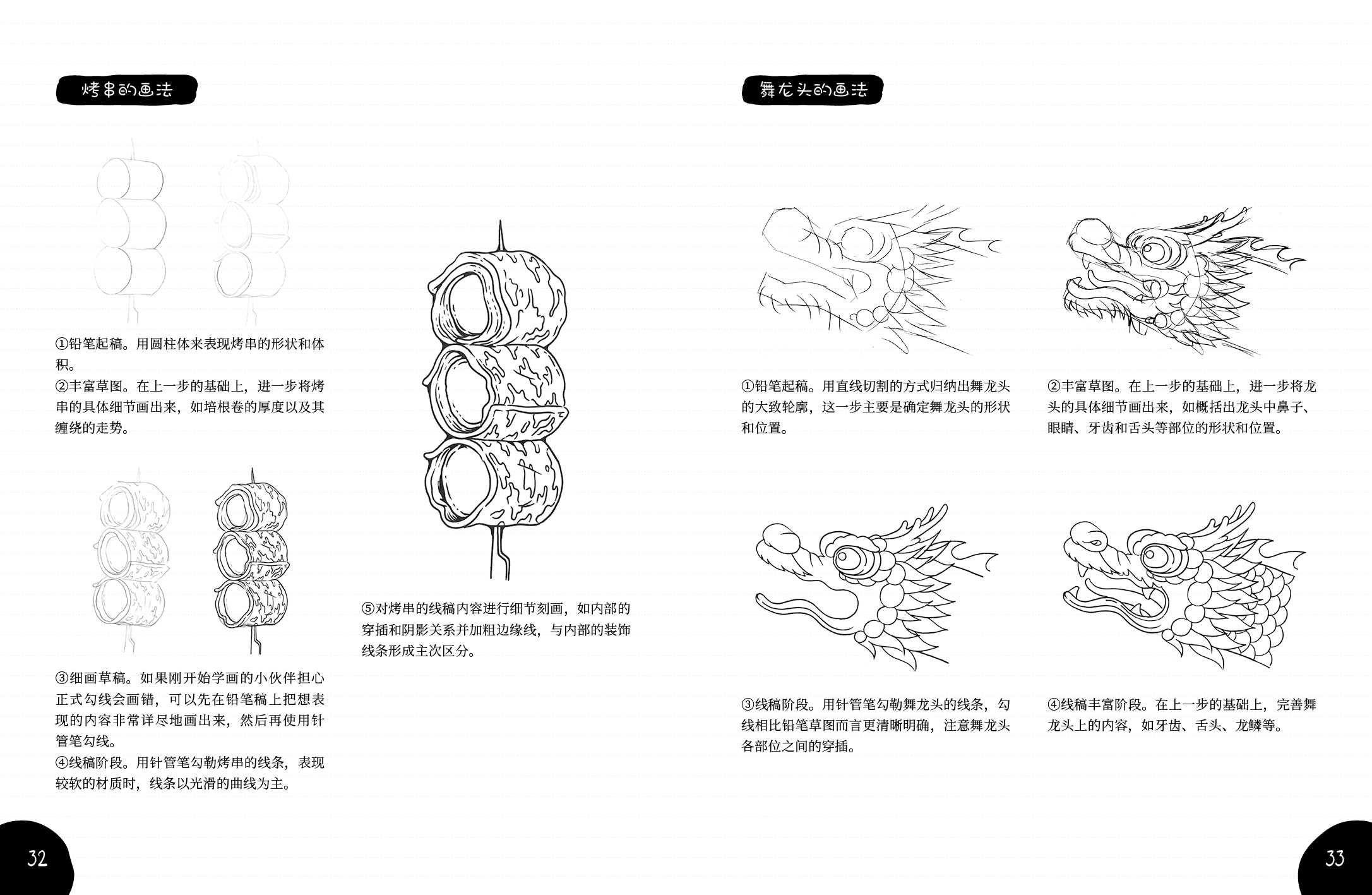 烤串的画法

①铅笔起稿。用圆柱体来表现烤串的形状和体积。
②丰富草图。在上一步的基础上，进一步将烤串的具体细节画出来，如培根卷的厚度以及其缠绕的走势。

③细画草稿。如果刚开始学画的小伙伴担心正式勾线会画错，可以先在铅笔稿上把想表现的内容非常详尽地画出来，然后再使用针管笔勾线。
④线稿阶段。用针管笔勾勒烤串的线条，表现较软的材质时，线条以光滑的曲线为主。

⑤对烤串的线稿内容进行细节刻画，如内部的穿插和阴影关系并加粗边缘线，与内部的装饰线条形成主次区分。

32

舞龙头的画法

①铅笔起稿。用直线切割的方式归纳出舞龙头的大致轮廓，这一步主要是确定舞龙头的形状和位置。

②丰富草图。在上一步的基础上，进一步将龙头的具体细节画出来，如概括出龙头中鼻子、眼睛、牙齿和舌头等部位的形状和位置。

③线稿阶段。用针管笔勾勒舞龙头的线条，勾线相比铅笔草图而言更清晰明确，注意舞龙头各部位之间的穿插。

④线稿丰富阶段。在上一步的基础上，完善舞龙头上的内容，如牙齿、舌头、龙鳞等。

33