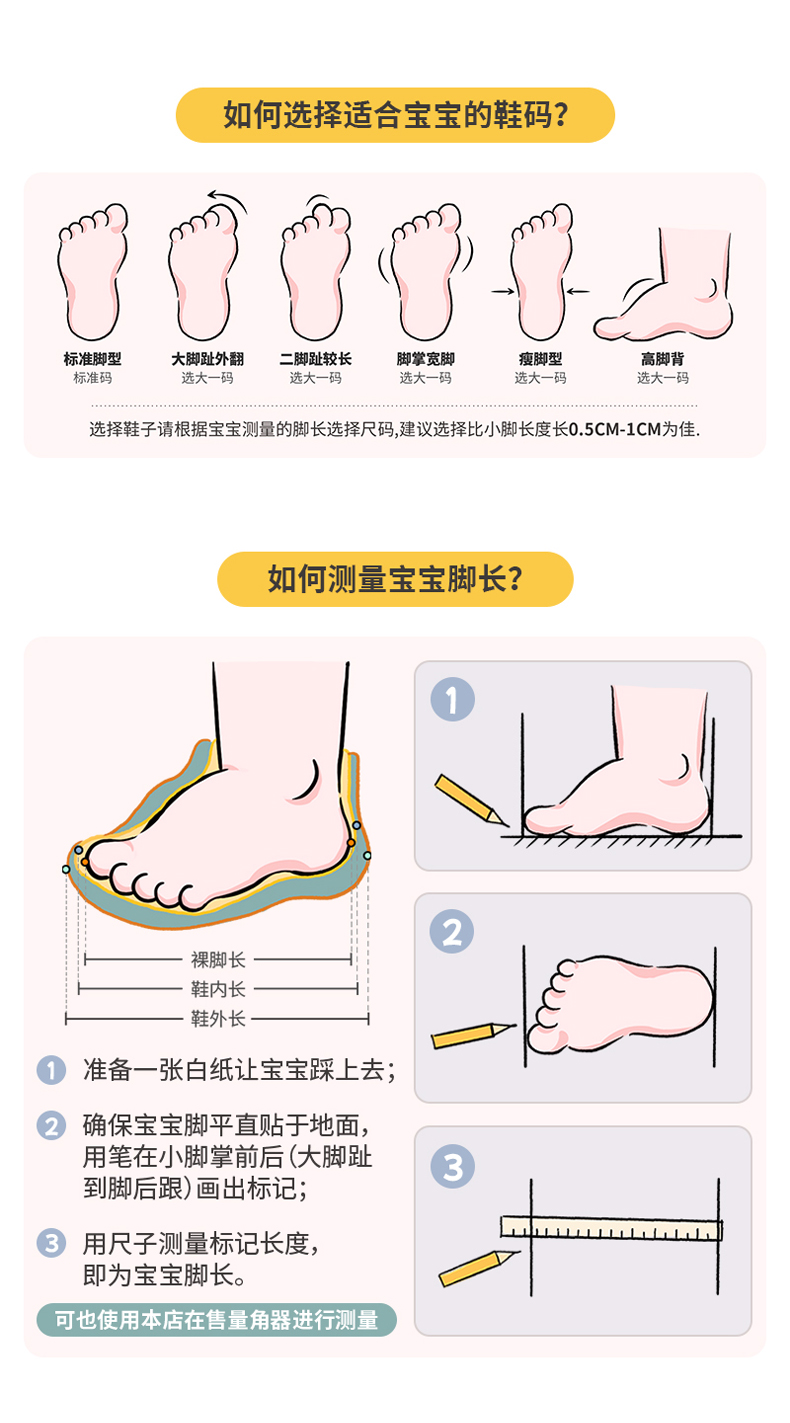 如何选择适合宝宝的鞋码?

标准脚型
标准码

大脚趾外翻
选大一码

二脚趾较长
选大一码

脚掌宽脚
选大一码

瘦脚型
选大一码

高脚背
选大一码

选择鞋子请根据宝宝测量的脚长选择尺码,建议选择比小脚长度长0.5CM-1CM为佳.

如何测量宝宝脚长?

裸脚长
鞋内长
鞋外长

1 准备一张白纸让宝宝踩上去;

2 确保宝宝脚平直贴于地面,用笔在小脚掌前后(大脚趾到脚后跟)画出标记;

3 用尺子测量标记长度,即为宝宝脚长。

可也使用本店在售量角器进行测量

1

2

3