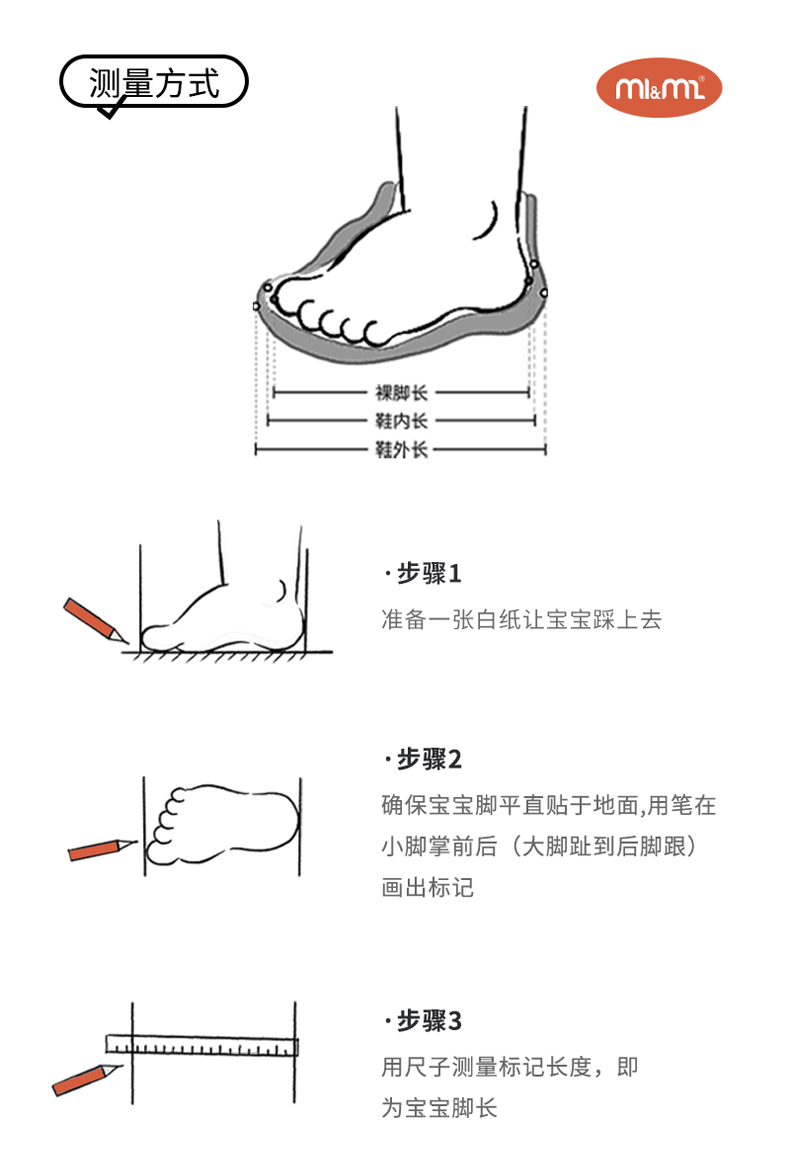 测量方式

ml&ml

裸脚长
鞋内长
鞋外长

· 步骤1
准备一张白纸让宝宝踩上去

· 步骤2
确保宝宝脚平直贴于地面,用笔在小脚掌前后（大脚趾到后脚跟）画出标记

· 步骤3
用尺子测量标记长度，即为宝宝脚长