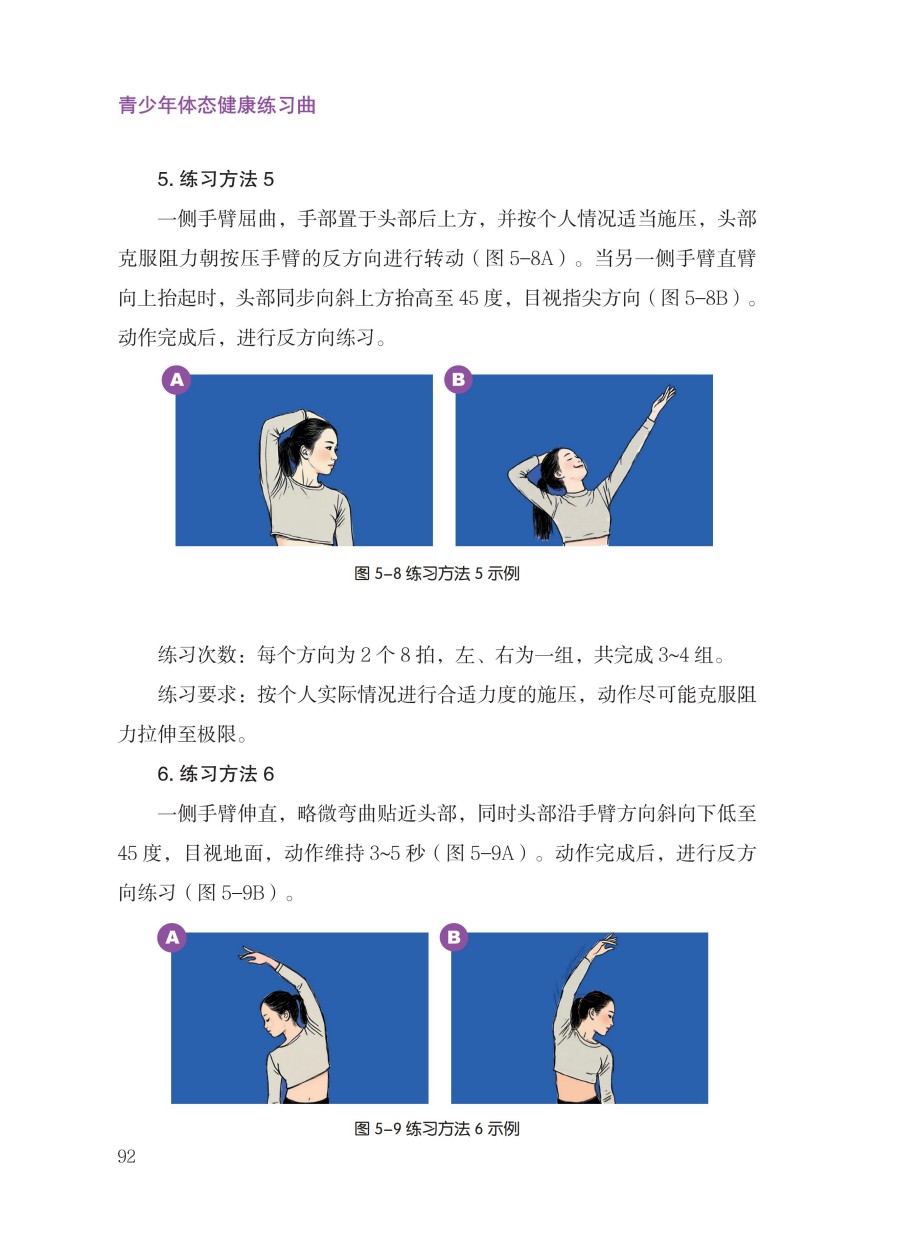 青少年体态健康练习曲

5. 练习方法 5

一侧手臂屈曲，手部置于头部后上方，并按个人情况适当施压，头部克服阻力朝按压手臂的反方向进行转动（图 5-8A）。当另一侧手臂直臂向上抬起时，头部同步向斜上方抬高至 45 度，目视指尖方向（图 5-8B）。动作完成后，进行反方向练习。

A

B

图 5-8 练习方法 5 示例

练习次数：每个方向为 2 个 8 拍，左、右为一组，共完成 3~4 组。

练习要求：按个人实际情况进行合适力度的施压，动作尽可能克服阻力拉伸至极限。

6. 练习方法 6

一侧手臂伸直，略微弯曲贴近头部，同时头部沿手臂方向斜向下低至 45 度，目视地面，动作维持 3~5 秒（图 5-9A）。动作完成后，进行反方向练习（图 5-9B）。

A

B

图 5-9 练习方法 6 示例

92