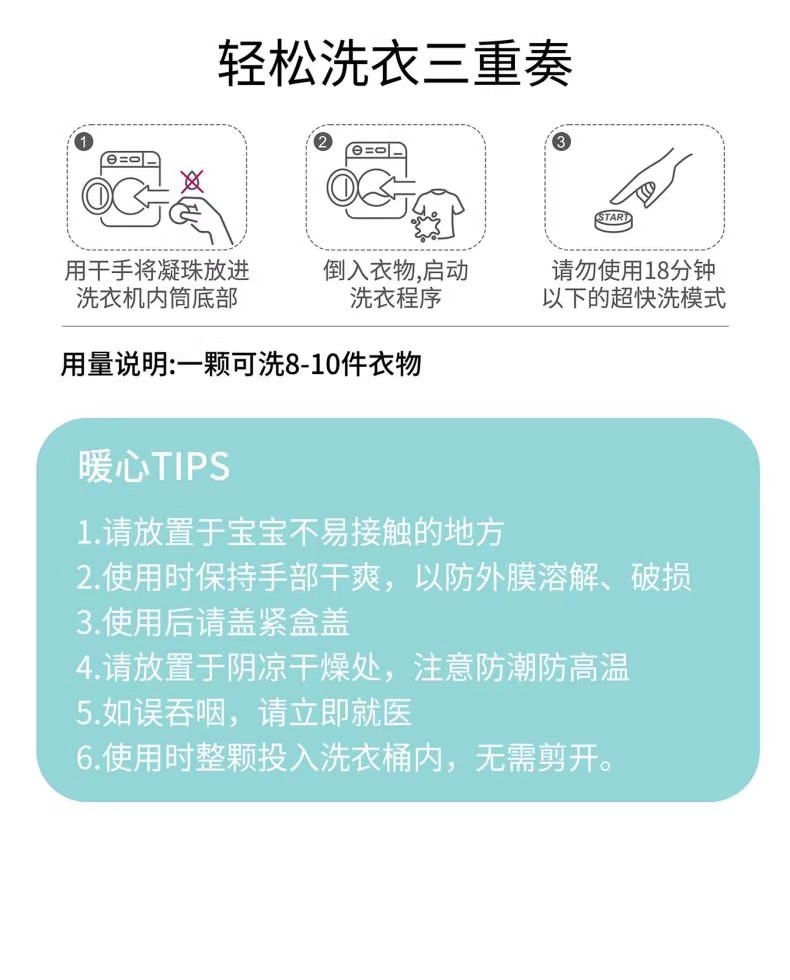 轻松洗衣三重奏

1
用干手将凝珠放进洗衣机内筒底部

2
倒入衣物,启动洗衣程序

3
START
请勿使用18分钟以下的超快洗模式

用量说明:一颗可洗8-10件衣物

暖心TIPS

1.请放置于宝宝不易接触的地方
2.使用时保持手部干爽，以防外膜溶解、破损
3.使用后请盖紧盒盖
4.请放置于阴凉干燥处，注意防潮防高温
5.如误吞咽，请立即就医
6.使用时整颗投入洗衣桶内，无需剪开。