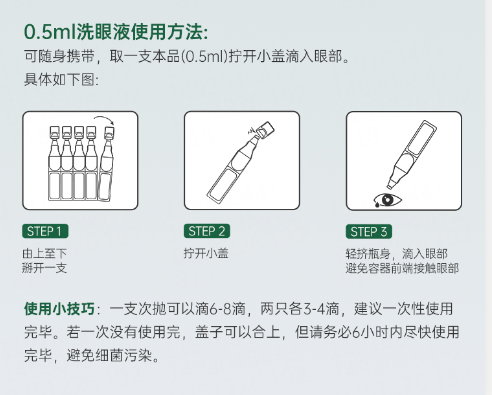 0.5ml洗眼液使用方法:
可随身携带，取一支本品(0.5ml)拧开小盖滴入眼部。
具体如下图:

STEP 1
由上至下
掰开一支

STEP 2
拧开小盖

STEP 3
轻挤瓶身，滴入眼部
避免容器前端接触眼部

使用小技巧：一支次抛可以滴6-8滴，两只各3-4滴，建议一次性使用完毕。若一次没有使用完，盖子可以合上，但请务必6小时内尽快使用完毕，避免细菌污染。