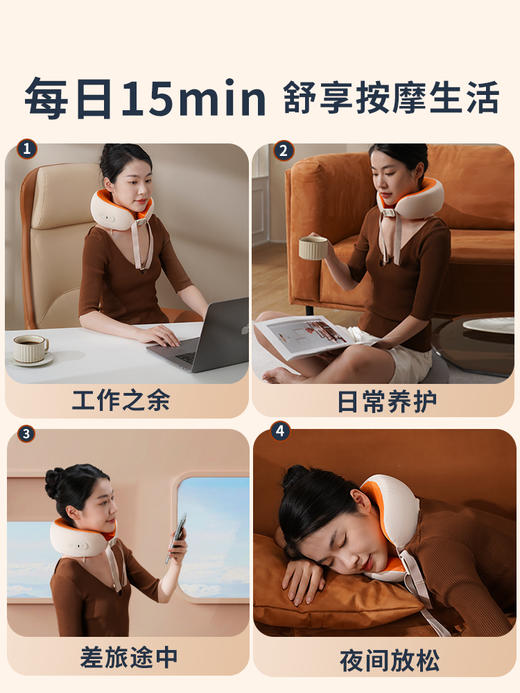 每日15min 舒享按摩生活

1
工作之余

2
日常养护

3
差旅途中

4
夜间放松