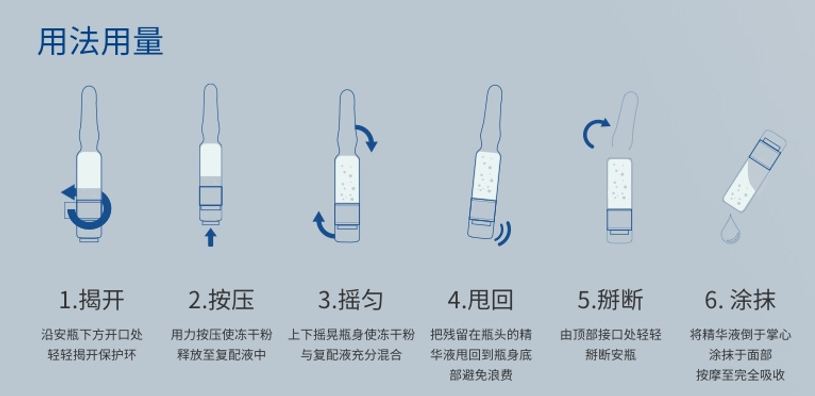 用法用量

1.揭开
沿安瓶下方开口处轻轻揭开保护环

2.按压
用力按压使冻干粉释放至复配液中

3.摇匀
上下摇晃瓶身使冻干粉与复配液充分混合

4.甩回
把残留在瓶头的精华液甩回到瓶身底部避免浪费

5.掰断
由顶部接口处轻轻掰断安瓶

6. 涂抹
将精华液倒于掌心涂抹于面部按摩至完全吸收