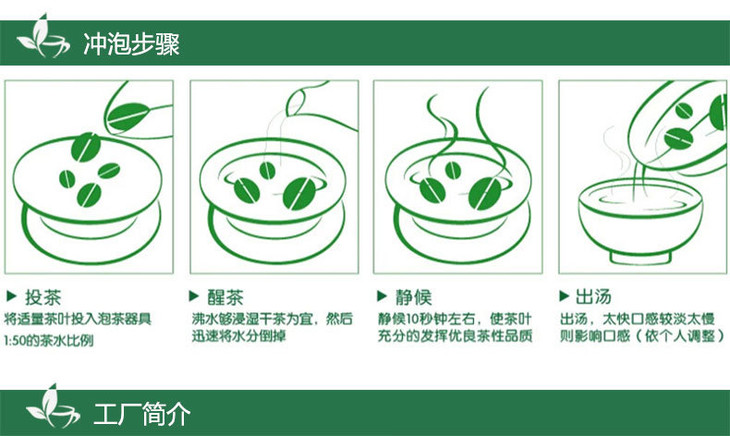 冲泡步骤

▶ 投茶
将适量茶叶投入泡茶器具 1:50的茶水比例

▶ 醒茶
沸水够浸湿干茶为宜，然后迅速将水分倒掉

▶ 静候
静候10秒钟左右，使茶叶充分的发挥优良茶性品质

▶ 出汤
出汤，太快口感较淡太慢则影响口感（依个人调整）

工厂简介