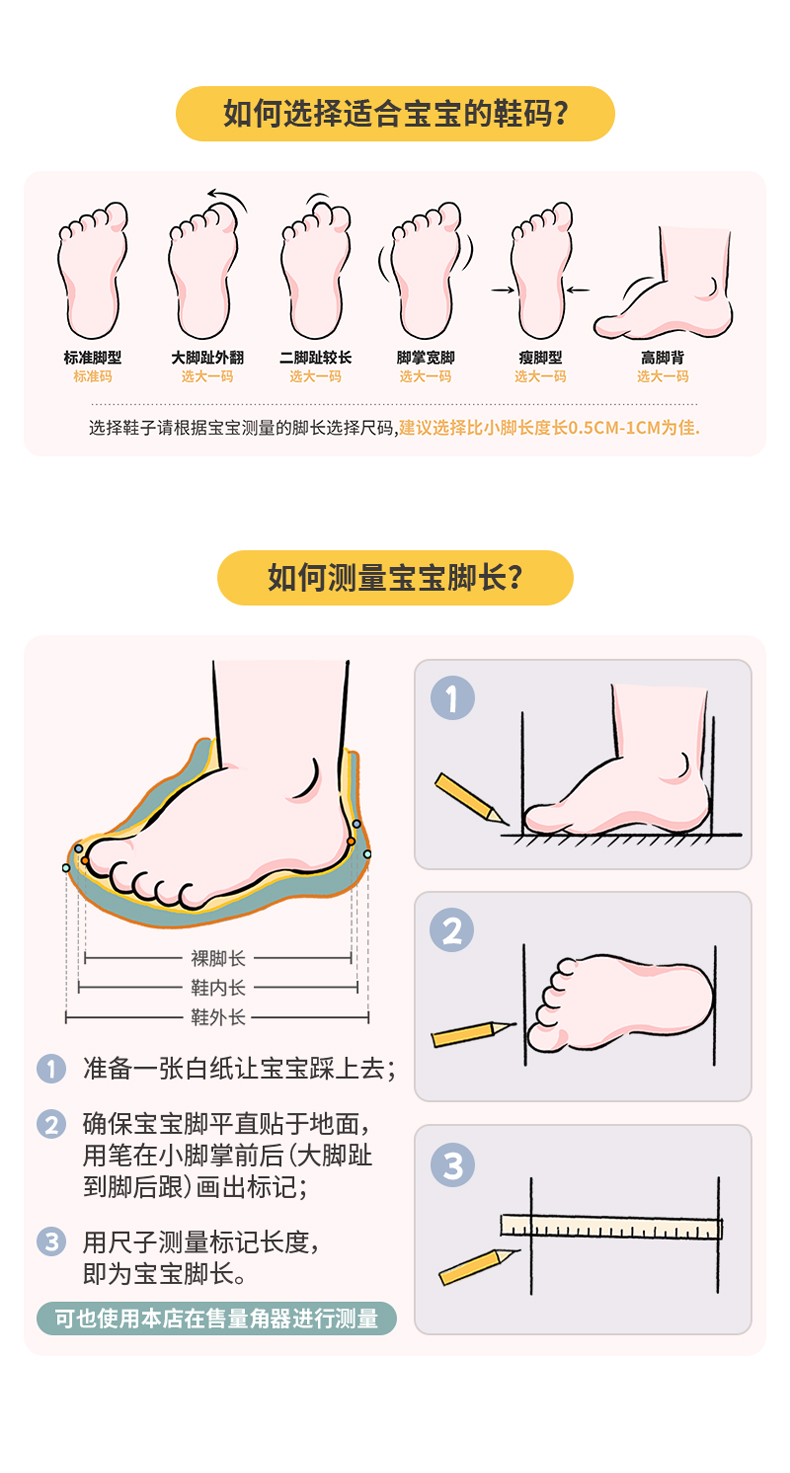 如何选择适合宝宝的鞋码?

标准脚型
标准码

大脚趾外翻
选大一码

二脚趾较长
选大一码

脚掌宽脚
选大一码

瘦脚型
选大一码

高脚背
选大一码

选择鞋子请根据宝宝测量的脚长选择尺码,建议选择比小脚长度长0.5CM-1CM为佳.

如何测量宝宝脚长?

裸脚长
鞋内长
鞋外长

1 准备一张白纸让宝宝踩上去;

2 确保宝宝脚平直贴于地面,用笔在小脚掌前后(大脚趾到脚后跟)画出标记;

3 用尺子测量标记长度,即为宝宝脚长。

可也使用本店在售量角器进行测量

1

2

3