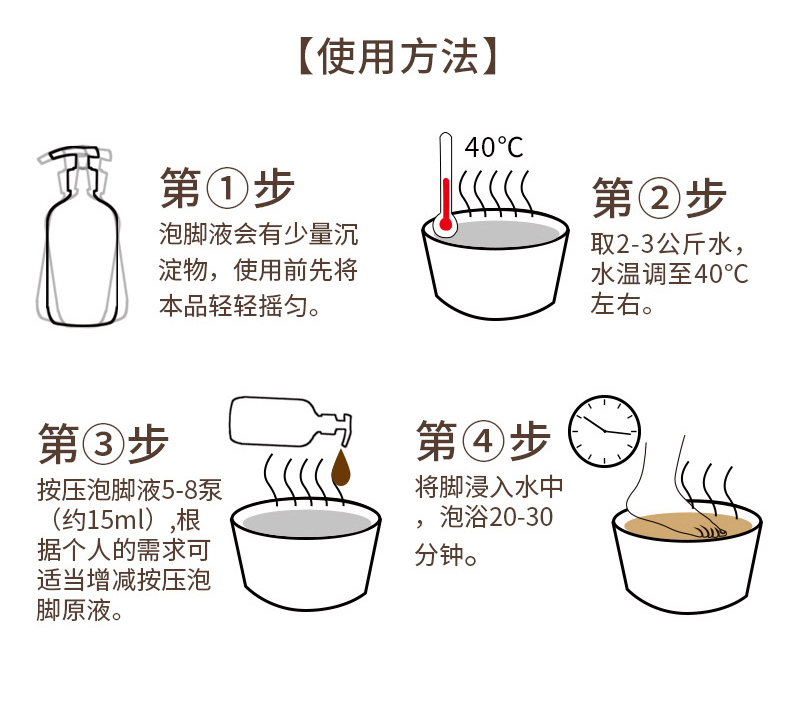 【使用方法】

第①步
泡脚液会有少量沉淀物，使用前先将本品轻轻摇匀。

40°C

第②步
取2-3公斤水，水温调至40°C左右。

第③步
按压泡脚液5-8泵（约15ml）,根据个人的需求可适当增减按压泡脚原液。

第④步
将脚浸入水中，泡浴20-30分钟。