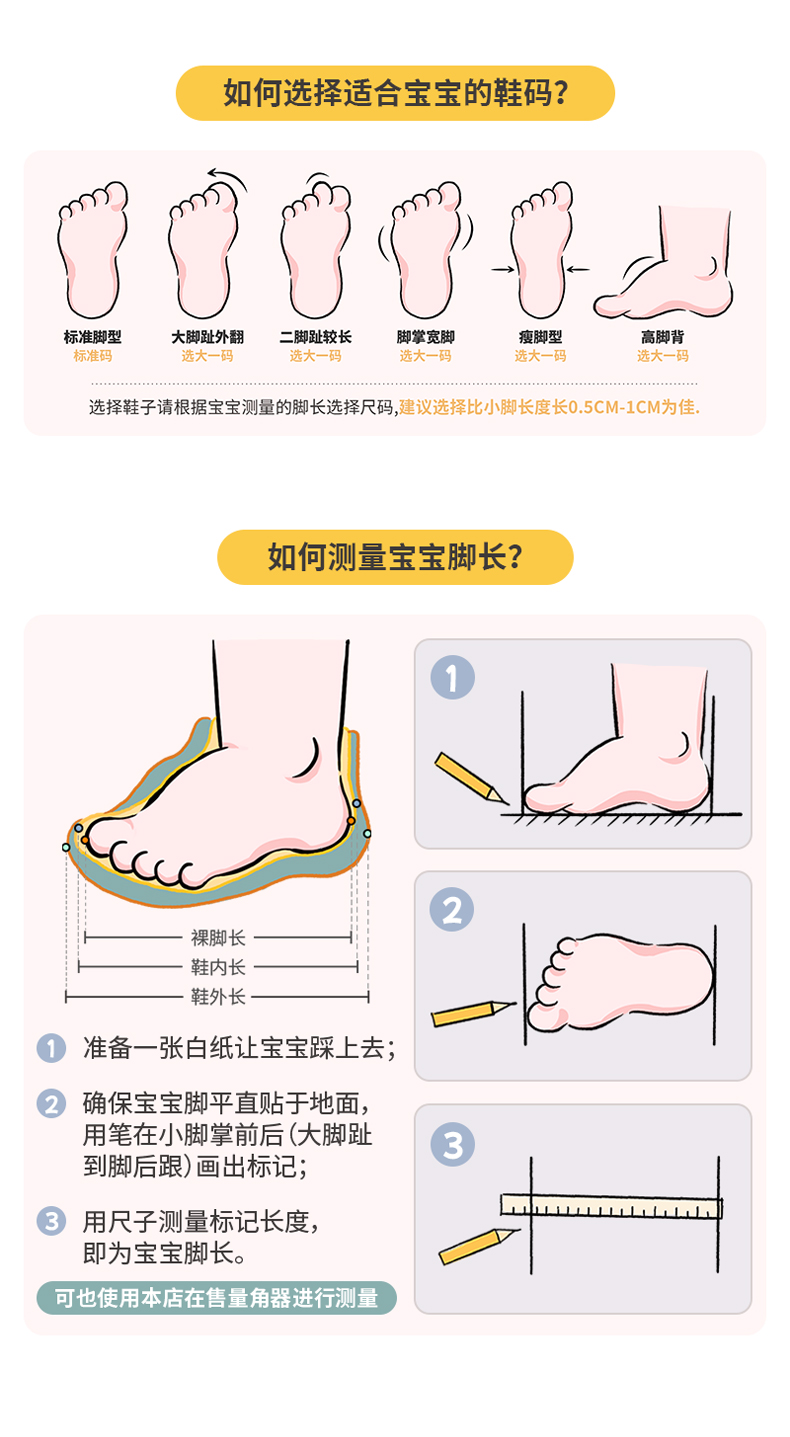 如何选择适合宝宝的鞋码？

标准脚型
标准码

大脚趾外翻
选大一码

二脚趾较长
选大一码

脚掌宽脚
选大一码

瘦脚型
选大一码

高脚背
选大一码

选择鞋子请根据宝宝测量的脚长选择尺码，建议选择比小脚长度长0.5CM-1CM为佳.

如何测量宝宝脚长？

裸脚长
鞋内长
鞋外长

1 准备一张白纸让宝宝踩上去；

2 确保宝宝脚平直贴于地面，用笔在小脚掌前后（大脚趾到脚后跟）画出标记；

3 用尺子测量标记长度，即为宝宝脚长。

可也使用本店在售量角器进行测量

1

2

3