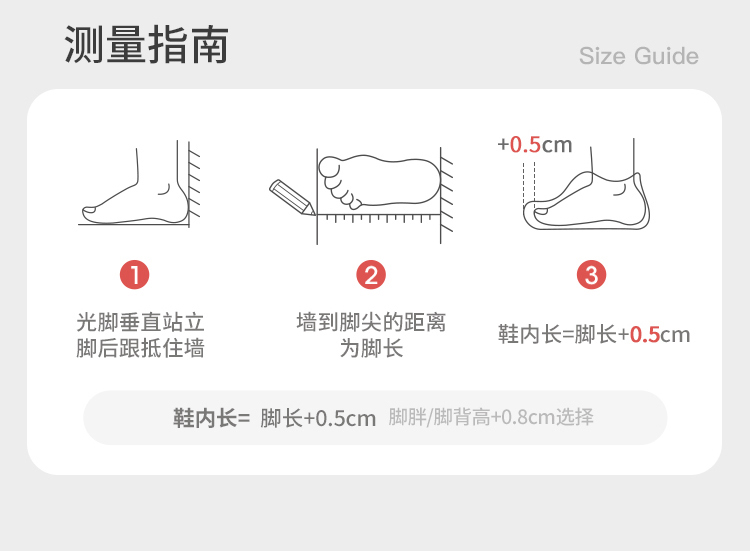 测量指南

Size Guide

+0.5cm

1

光脚垂直站立
脚后跟抵住墙

2

墙到脚尖的距离
为脚长

3

鞋内长=脚长+0.5cm

鞋内长= 脚长+0.5cm 脚胖/脚背高+0.8cm选择