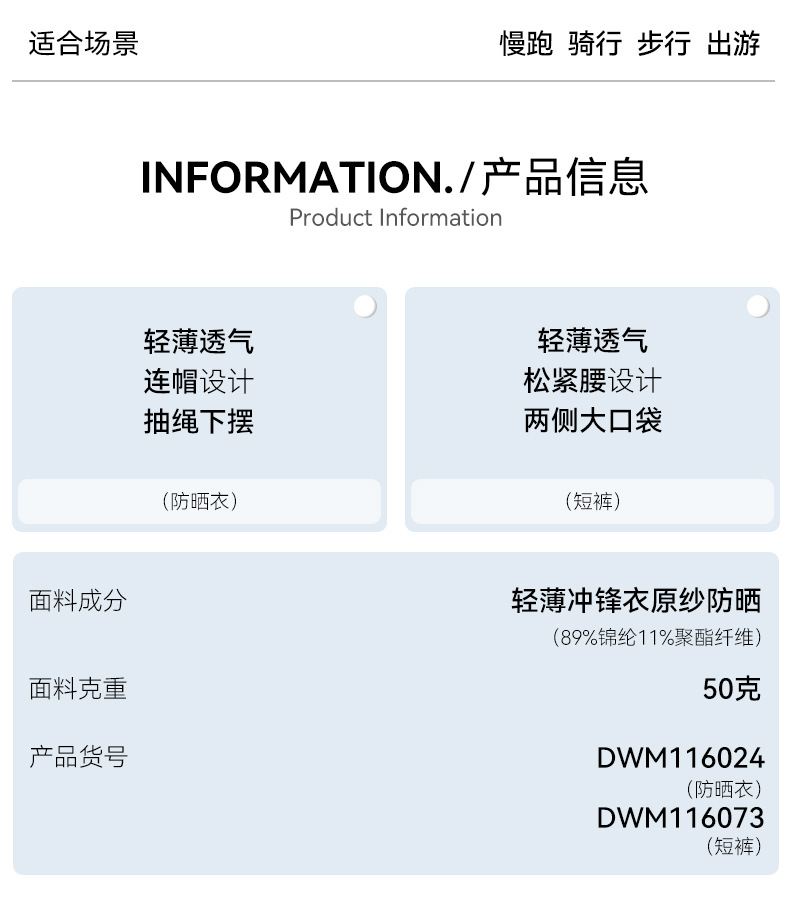 适合场景 慢跑 骑行 步行 出游

INFORMATION./产品信息
Product Information

轻薄透气
连帽设计
抽绳下摆

(防晒衣)

轻薄透气
松紧腰设计
两侧大口袋

(短裤)

面料成分 轻薄冲锋衣原纱防晒
(89%锦纶11%聚酯纤维)

面料克重 50克

产品货号 DWM116024
(防晒衣)
DWM116073
(短裤)