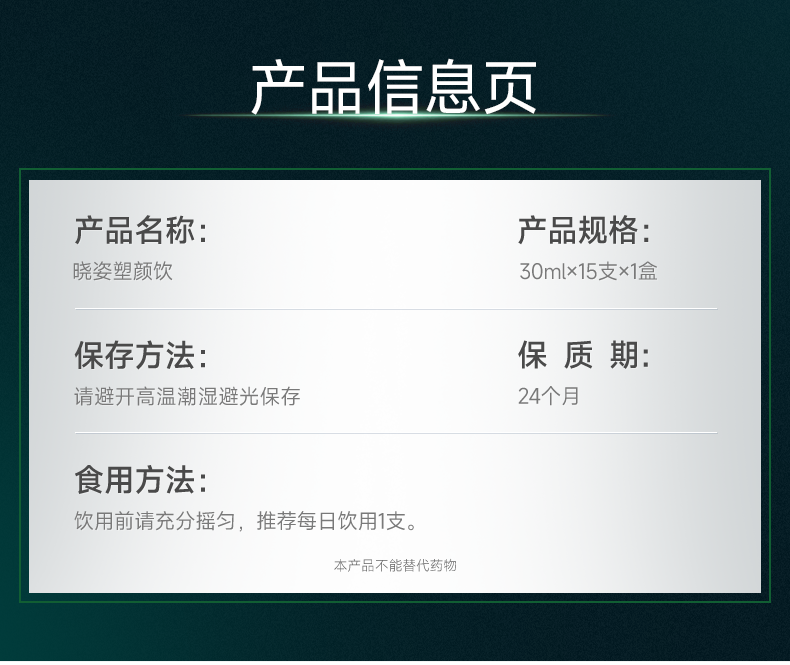 产品信息页

产品名称:
晓姿塑颜饮

产品规格:
30ml×15支×1盒

保存方法:
请避开高温潮湿避光保存

保 质 期:
24个月

食用方法:
饮用前请充分摇匀，推荐每日饮用1支。

本产品不能替代药物