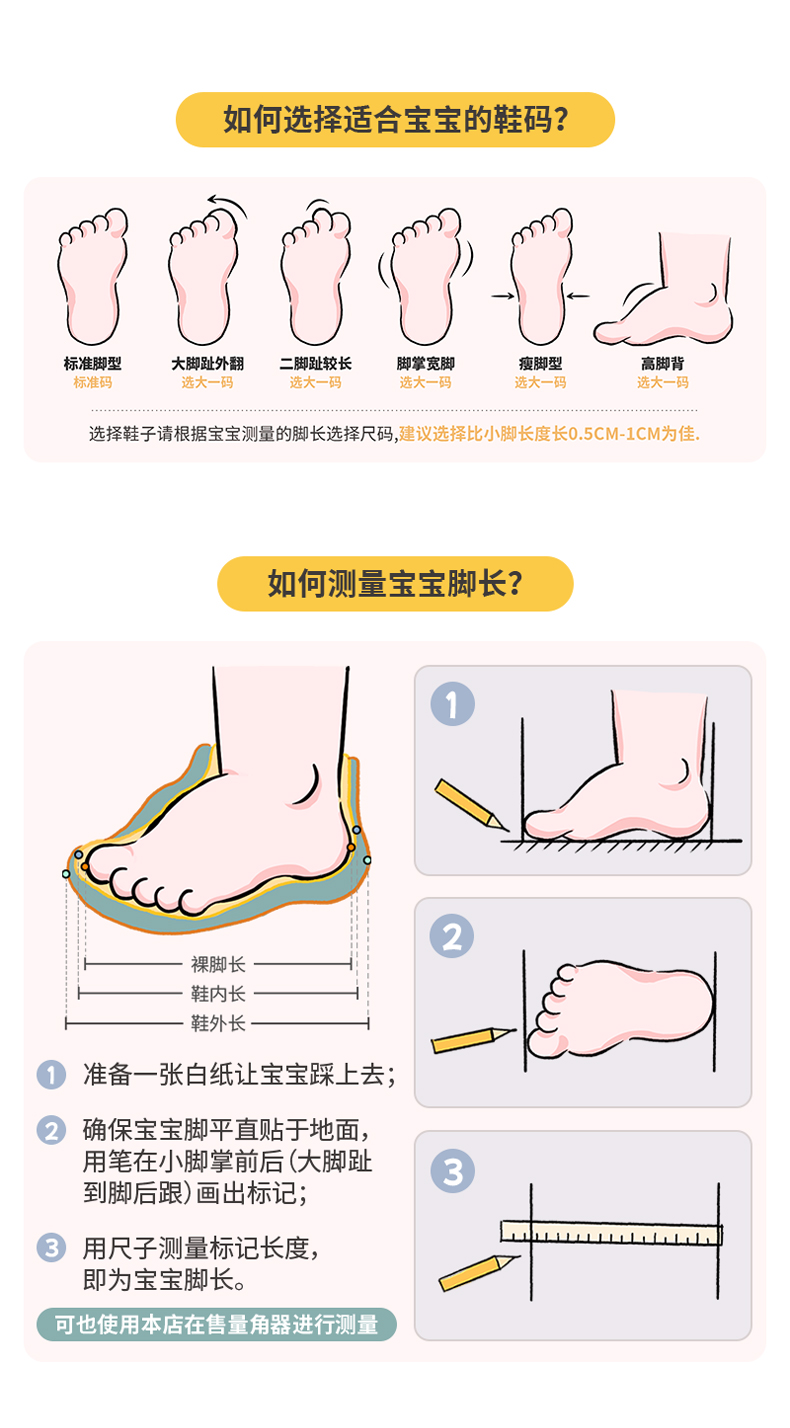 如何选择适合宝宝的鞋码?

标准脚型
标准码

大脚趾外翻
选大一码

二脚趾较长
选大一码

脚掌宽脚
选大一码

瘦脚型
选大一码

高脚背
选大一码

选择鞋子请根据宝宝测量的脚长选择尺码,建议选择比小脚长度长0.5CM-1CM为佳.

如何测量宝宝脚长?

裸脚长
鞋内长
鞋外长

1 准备一张白纸让宝宝踩上去;

2 确保宝宝脚平直贴于地面,用笔在小脚掌前后(大脚趾到脚后跟)画出标记;

3 用尺子测量标记长度,即为宝宝脚长。

可也使用本店在售量角器进行测量

1

2

3