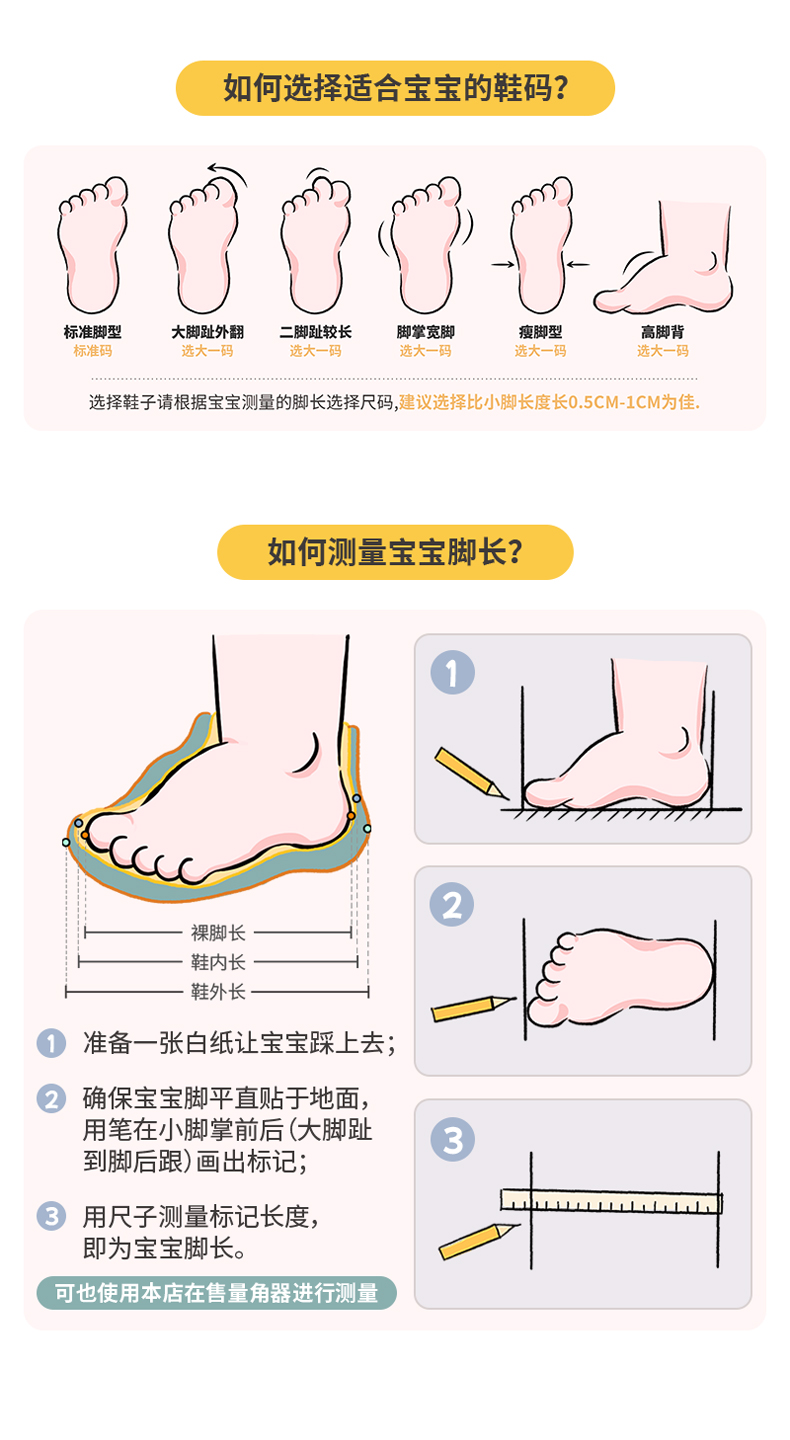 如何选择适合宝宝的鞋码?

标准脚型
标准码

大脚趾外翻
选大一码

二脚趾较长
选大一码

脚掌宽脚
选大一码

瘦脚型
选大一码

高脚背
选大一码

选择鞋子请根据宝宝测量的脚长选择尺码,建议选择比小脚长度长0.5CM-1CM为佳.

如何测量宝宝脚长?

裸脚长
鞋内长
鞋外长

1 准备一张白纸让宝宝踩上去;

2 确保宝宝脚平直贴于地面,用笔在小脚掌前后(大脚趾到脚后跟)画出标记;

3 用尺子测量标记长度,即为宝宝脚长。

可也使用本店在售量角器进行测量

1

2

3