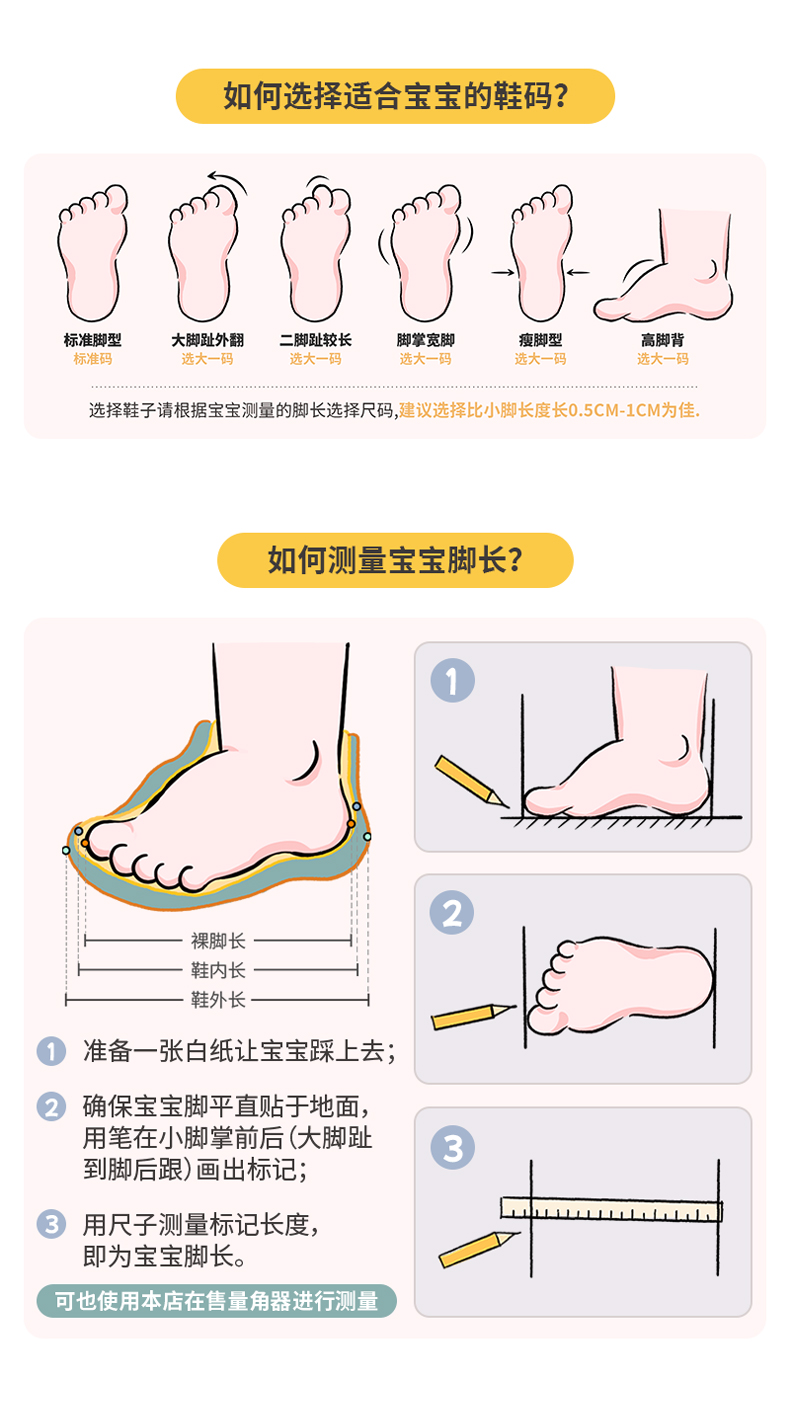 如何选择适合宝宝的鞋码?

标准脚型
标准码

大脚趾外翻
选大一码

二脚趾较长
选大一码

脚掌宽脚
选大一码

瘦脚型
选大一码

高脚背
选大一码

选择鞋子请根据宝宝测量的脚长选择尺码,建议选择比小脚长度长0.5CM-1CM为佳.

如何测量宝宝脚长?

裸脚长
鞋内长
鞋外长

1 准备一张白纸让宝宝踩上去;

2 确保宝宝脚平直贴于地面,用笔在小脚掌前后(大脚趾到脚后跟)画出标记;

3 用尺子测量标记长度,即为宝宝脚长。

可也使用本店在售量角器进行测量

1

2

3