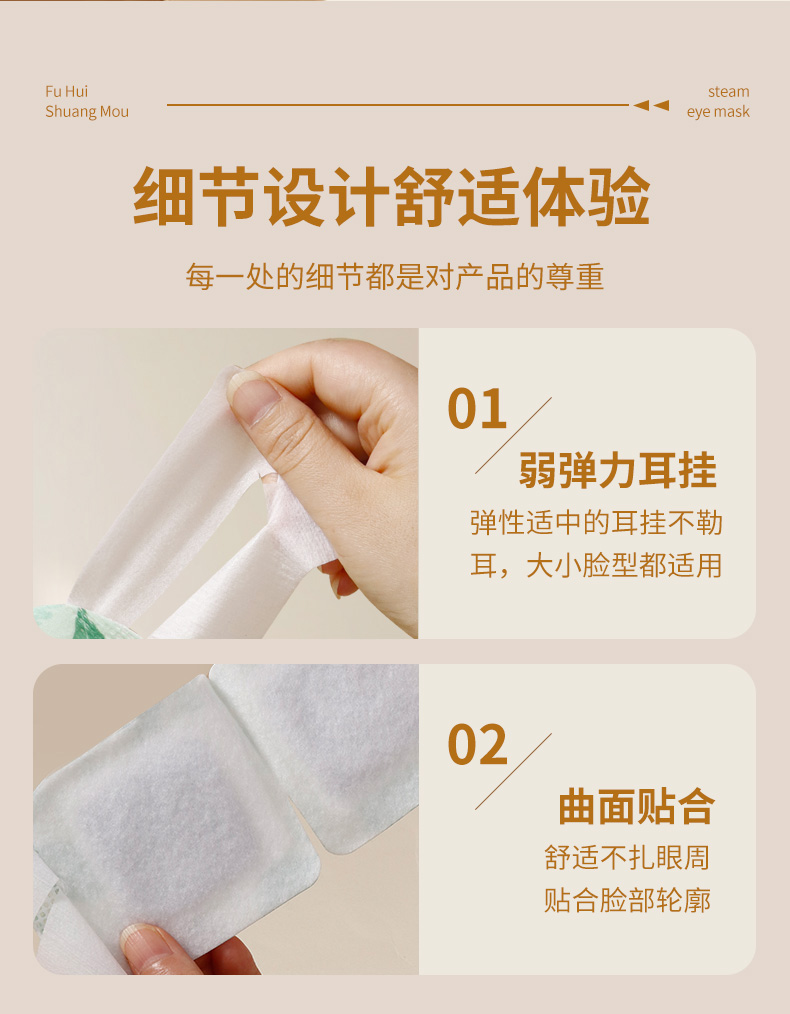 Fu Hui
Shuang Mou

steam
eye mask

细节设计舒适体验

每一处的细节都是对产品的尊重

01

弱弹力耳挂

弹性适中的耳挂不勒耳，大小脸型都适用

02

曲面贴合

舒适不扎眼周
贴合脸部轮廓