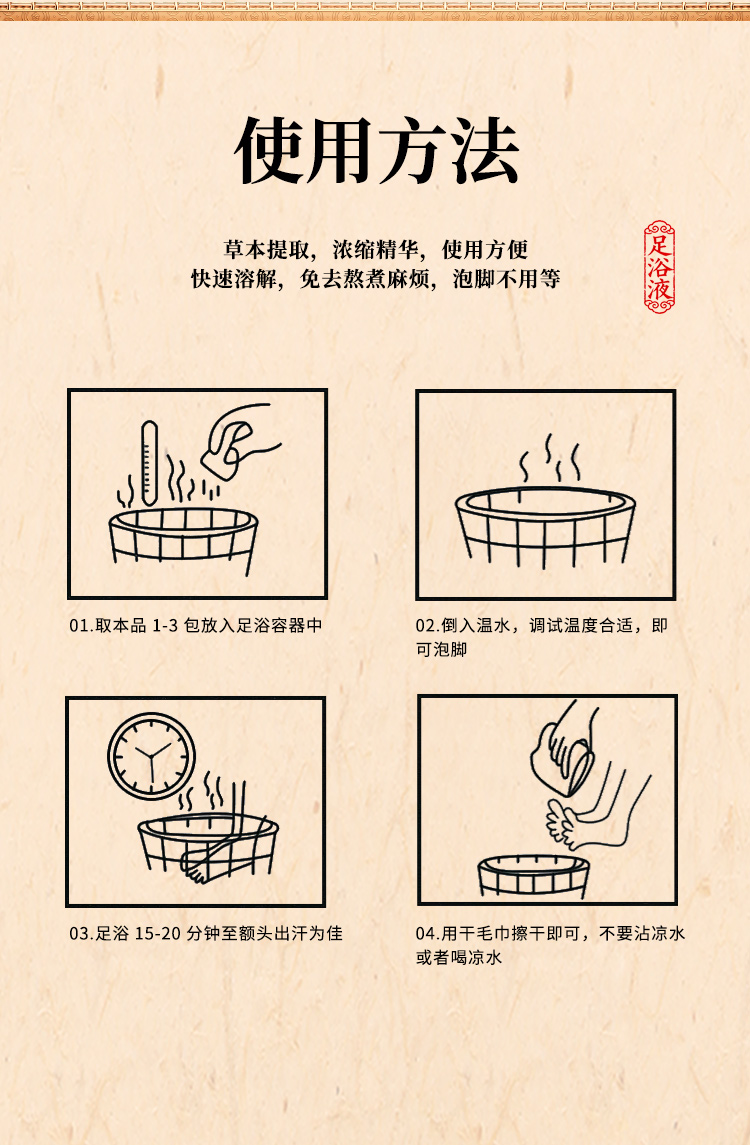 使用方法

草本提取，浓缩精华，使用方便
快速溶解，免去熬煮麻烦，泡脚不用等

足浴液

01.取本品 1-3 包放入足浴容器中

02.倒入温水，调试温度合适，即可泡脚

03.足浴 15-20 分钟至额头出汗为佳

04.用干毛巾擦干即可，不要沾凉水或者喝凉水