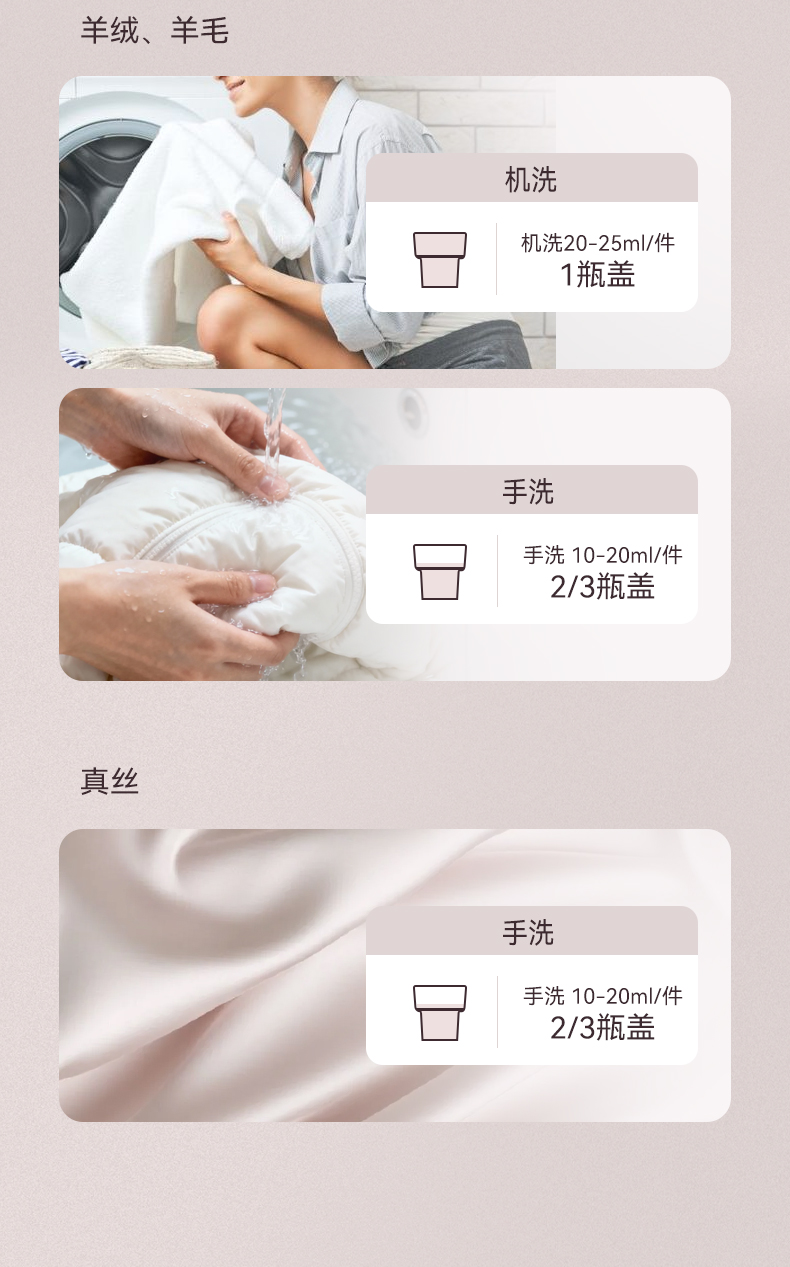 羊绒、羊毛

机洗

机洗20-25ml/件
1瓶盖

手洗

手洗 10-20ml/件
2/3瓶盖

真丝

手洗

手洗 10-20ml/件
2/3瓶盖