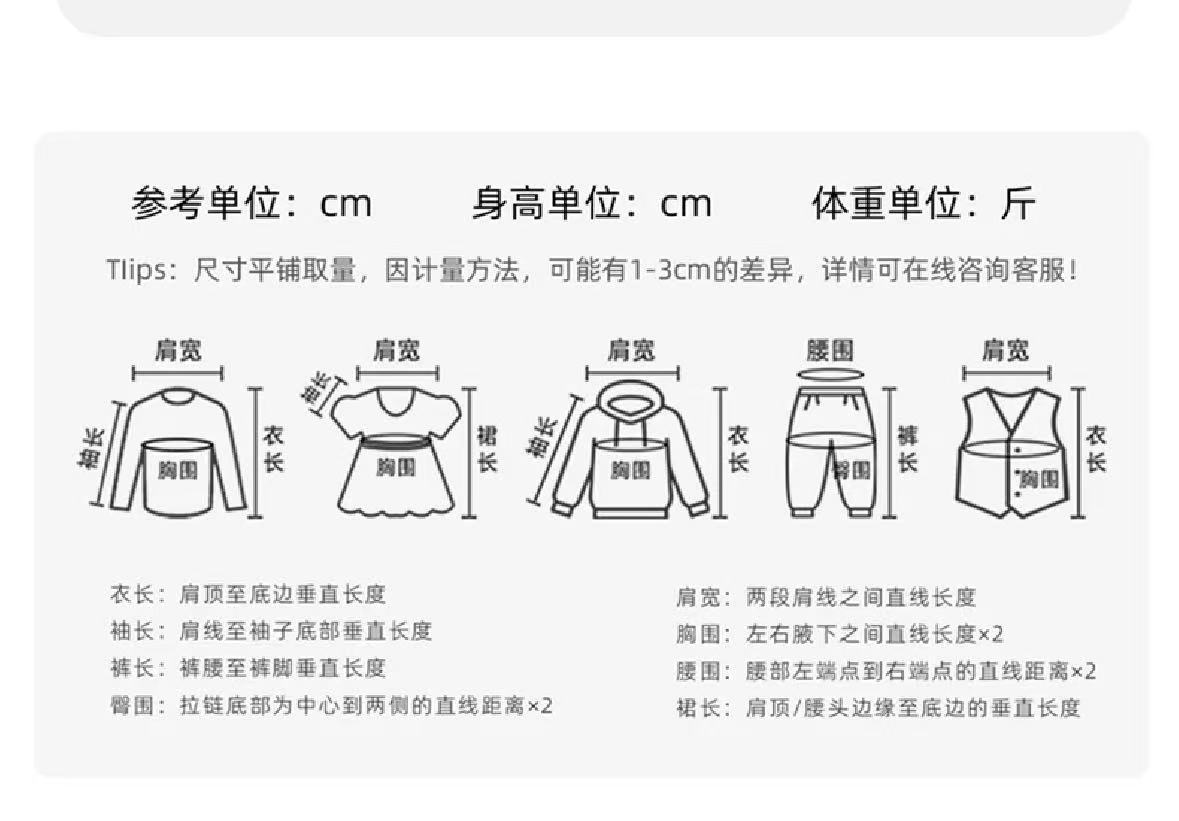 参考单位：cm　　身高单位：cm　　体重单位：斤

Tlips：尺寸平铺取量，因计量方法，可能有1-3cm的差异，详情可在线咨询客服！

肩宽
袖长
胸围
衣长

肩宽
袖长
胸围
裙长

肩宽
袖长
胸围
衣长

腰围
臀围
裤长

肩宽
胸围
衣长

衣长：肩顶至底边垂直长度
袖长：肩线至袖子底部垂直长度
裤长：裤腰至裤脚垂直长度
臀围：拉链底部为中心到两侧的直线距离×2

肩宽：两段肩线之间直线长度
胸围：左右腋下之间直线长度×2
腰围：腰部左端点到右端点的直线距离×2
裙长：肩顶/腰头边缘至底边的垂直长度