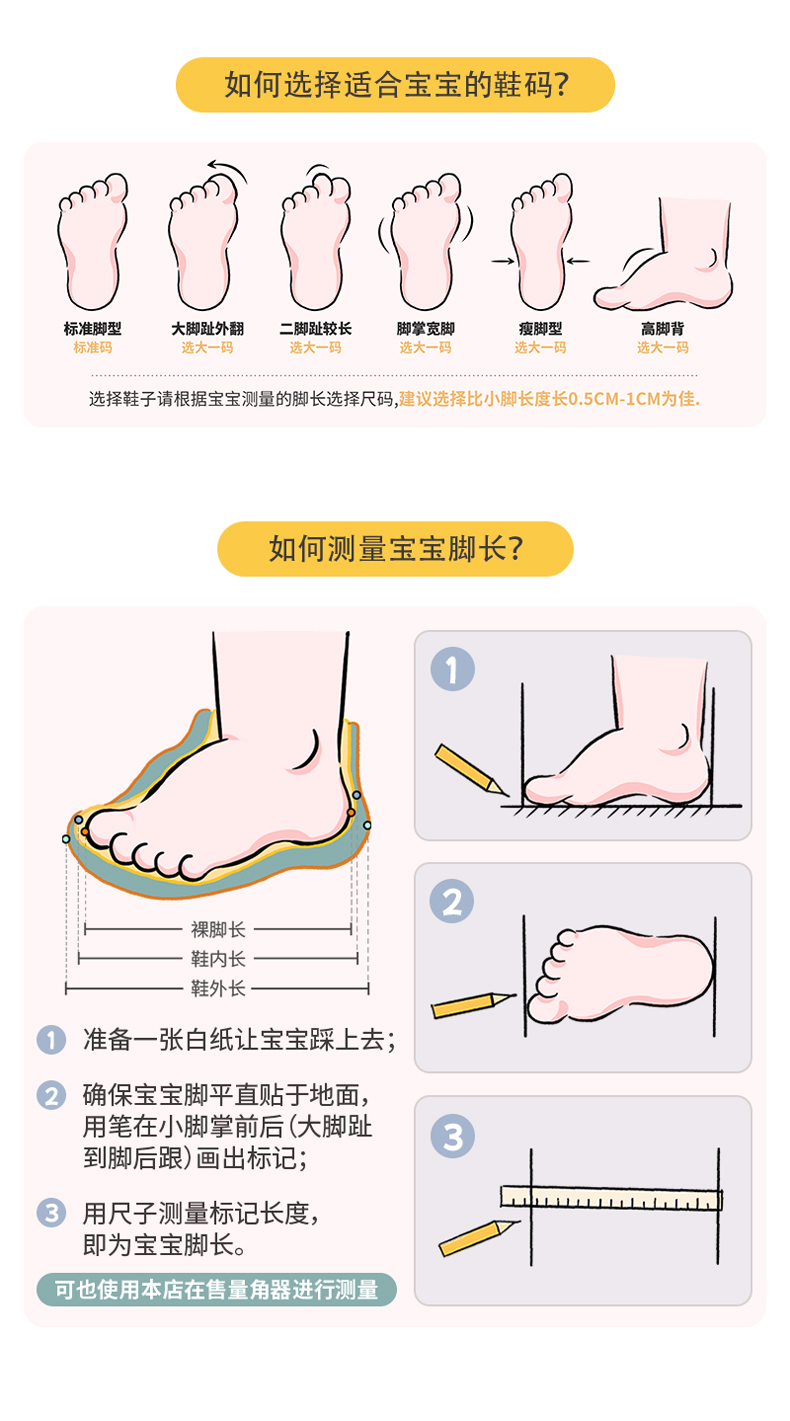 如何选择适合宝宝的鞋码?

标准脚型
标准码

大脚趾外翻
选大一码

二脚趾较长
选大一码

脚掌宽脚
选大一码

瘦脚型
选大一码

高脚背
选大一码

选择鞋子请根据宝宝测量的脚长选择尺码,建议选择比小脚长度长0.5CM-1CM为佳.

如何测量宝宝脚长?

裸脚长
鞋内长
鞋外长

1 准备一张白纸让宝宝踩上去;

2 确保宝宝脚平直贴于地面,用笔在小脚掌前后(大脚趾到脚后跟)画出标记;

3 用尺子测量标记长度,即为宝宝脚长。

可也使用本店在售量角器进行测量

1

2

3