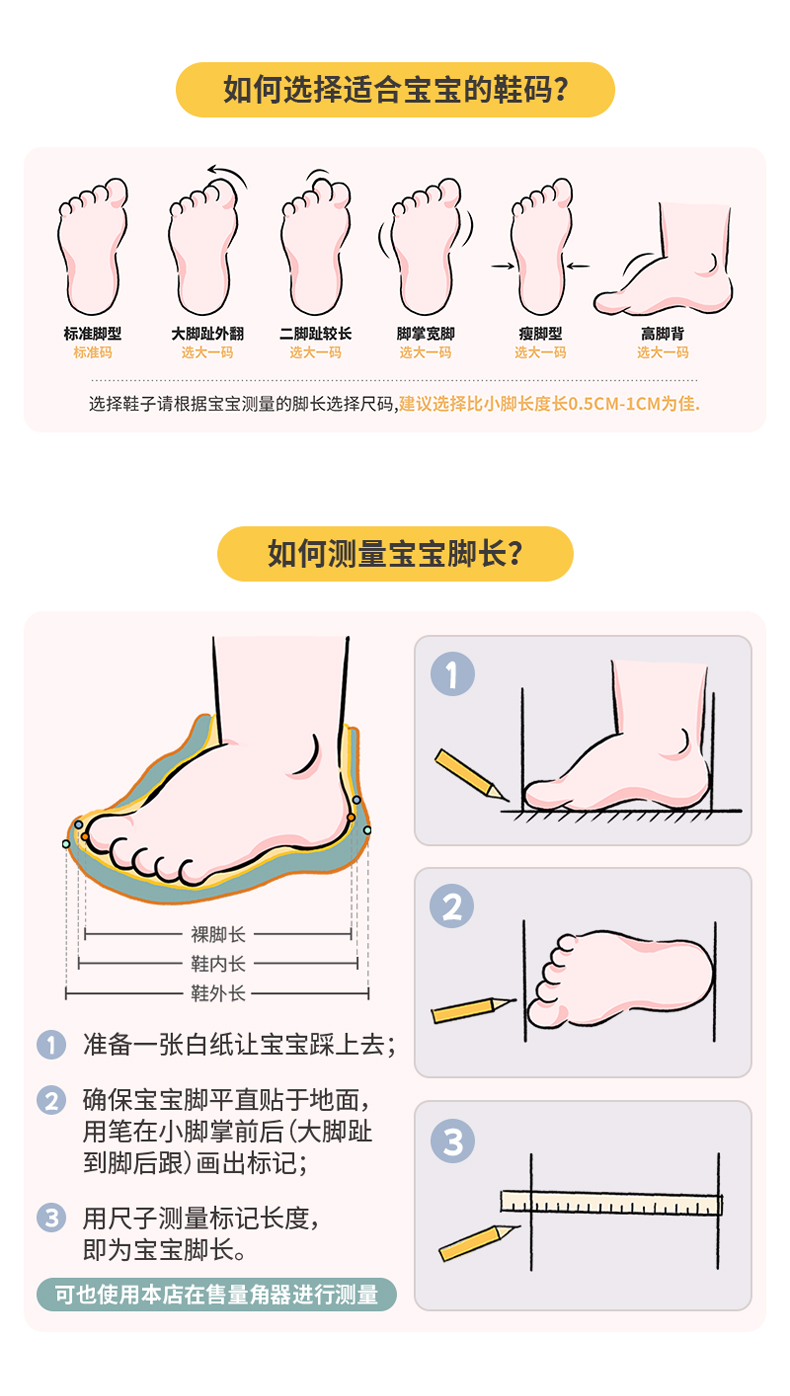 如何选择适合宝宝的鞋码?

标准脚型
标准码

大脚趾外翻
选大一码

二脚趾较长
选大一码

脚掌宽脚
选大一码

瘦脚型
选大一码

高脚背
选大一码

选择鞋子请根据宝宝测量的脚长选择尺码,建议选择比小脚长度长0.5CM-1CM为佳.

如何测量宝宝脚长?

裸脚长
鞋内长
鞋外长

1 准备一张白纸让宝宝踩上去;

2 确保宝宝脚平直贴于地面,用笔在小脚掌前后(大脚趾到脚后跟)画出标记;

3 用尺子测量标记长度,即为宝宝脚长。

可也使用本店在售量角器进行测量

1

2

3