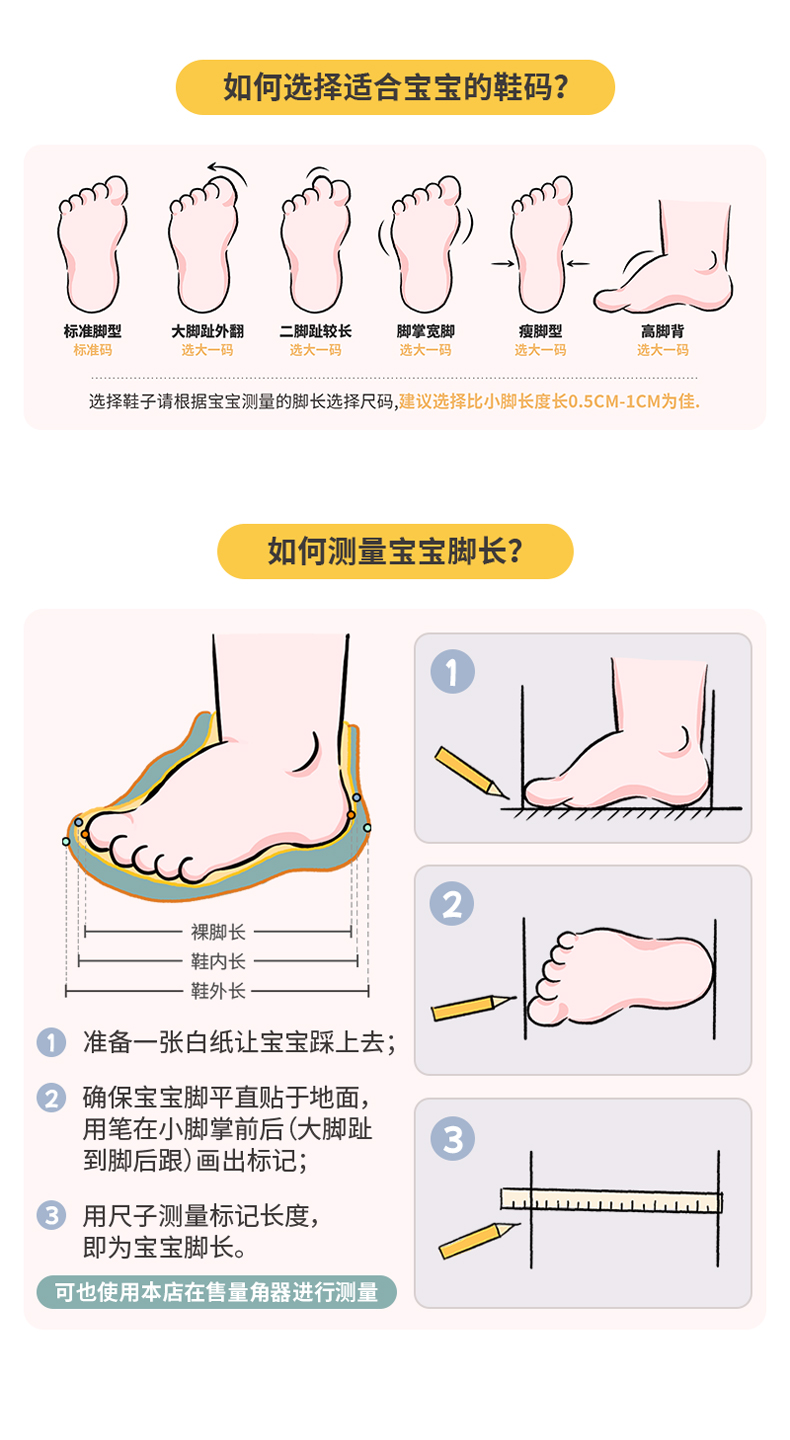 如何选择适合宝宝的鞋码?

标准脚型
标准码

大脚趾外翻
选大一码

二脚趾较长
选大一码

脚掌宽脚
选大一码

瘦脚型
选大一码

高脚背
选大一码

选择鞋子请根据宝宝测量的脚长选择尺码,建议选择比小脚长度长0.5CM-1CM为佳.

如何测量宝宝脚长?

裸脚长
鞋内长
鞋外长

1 准备一张白纸让宝宝踩上去;

2 确保宝宝脚平直贴于地面,用笔在小脚掌前后(大脚趾到脚后跟)画出标记;

3 用尺子测量标记长度,即为宝宝脚长。

可也使用本店在售量角器进行测量

1

2

3