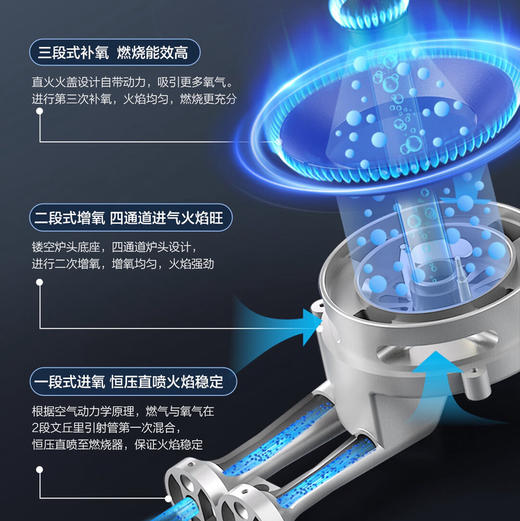 三段式补氧 燃烧能效高

直火火盖设计自带动力，吸引更多氧气。进行第三次补氧，火焰均匀，燃烧更充分

二段式增氧 四通道进气火焰旺

镂空炉头底座，四通道炉头设计，进行二次增氧，增氧均匀，火焰强劲

一段式进氧 恒压直喷火焰稳定

根据空气动力学原理，燃气与氧气在2段文丘里引射管第一次混合，恒压直喷至燃烧器，保证火焰稳定