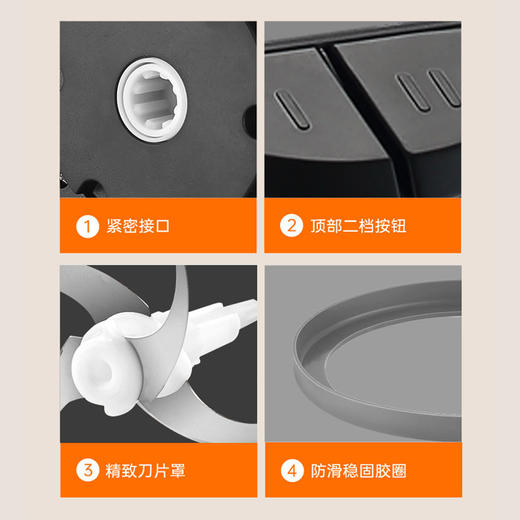 1 紧密接口

2 顶部二档按钮

3 精致刀片罩

4 防滑稳固胶圈