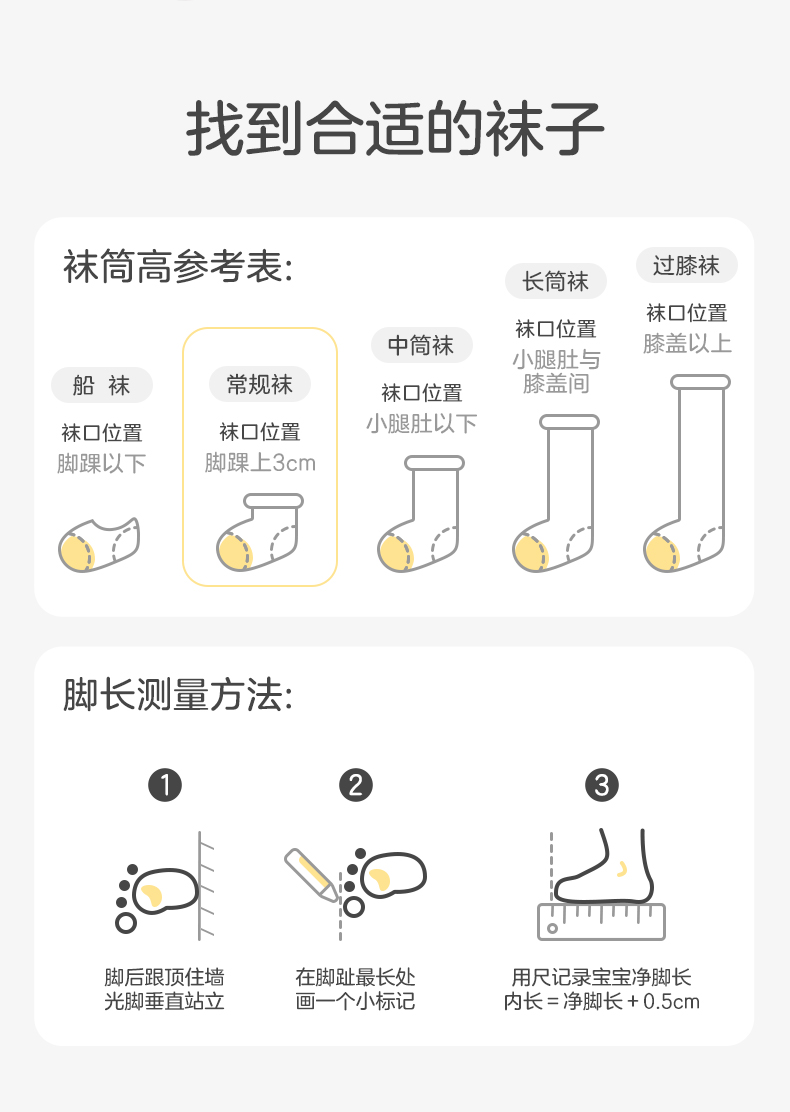 找到合适的袜子

袜筒高参考表:

船 袜
袜口位置
脚踝以下

常规袜
袜口位置
脚踝上3cm

中筒袜
袜口位置
小腿肚以下

长筒袜
袜口位置
小腿肚与膝盖间

过膝袜
袜口位置
膝盖以上

脚长测量方法:

1
脚后跟顶住墙
光脚垂直站立

2
在脚趾最长处
画一个小标记

3
用尺记录宝宝净脚长
内长 = 净脚长 + 0.5cm