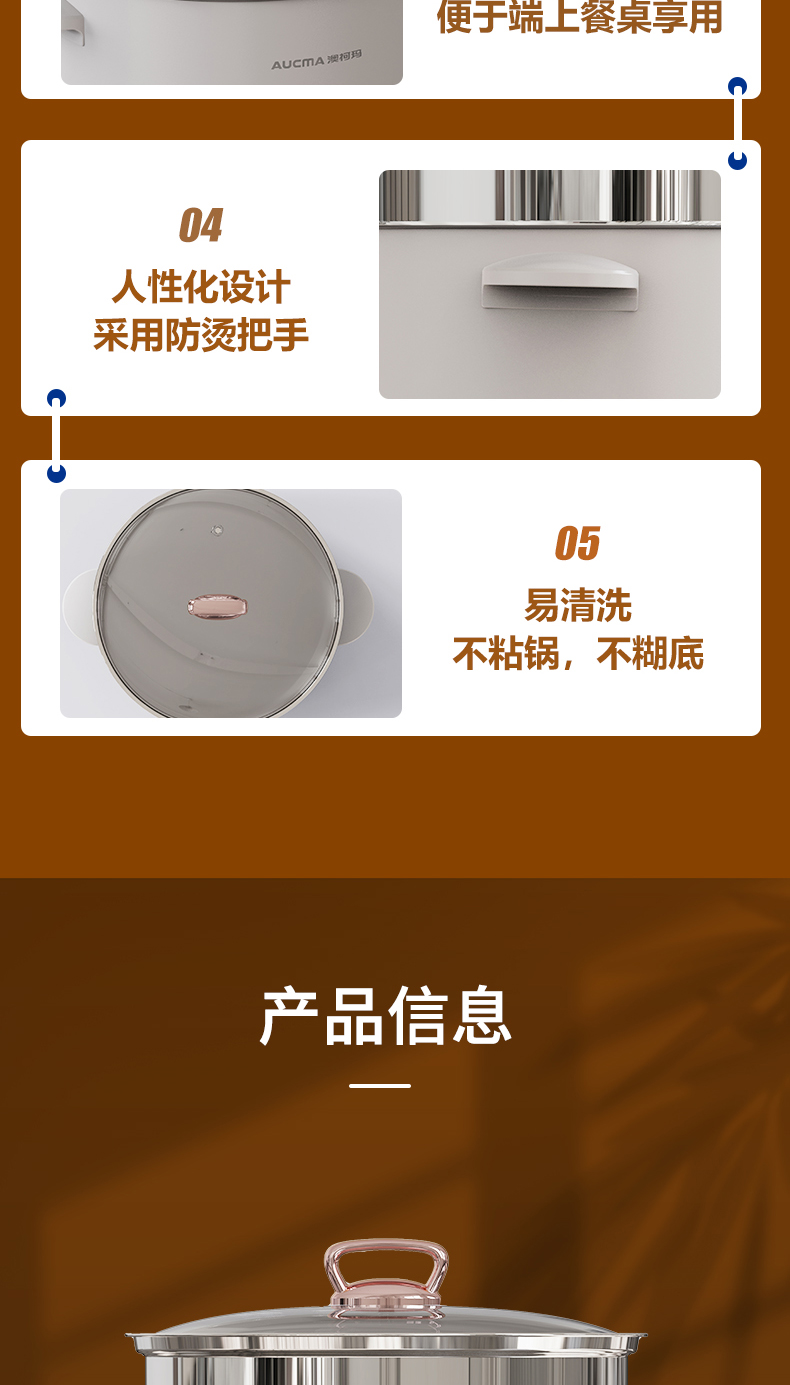 AUCMA 澳柯玛

便于端上餐桌享用

04
人性化设计
采用防烫把手

05
易清洗
不粘锅，不糊底

产品信息