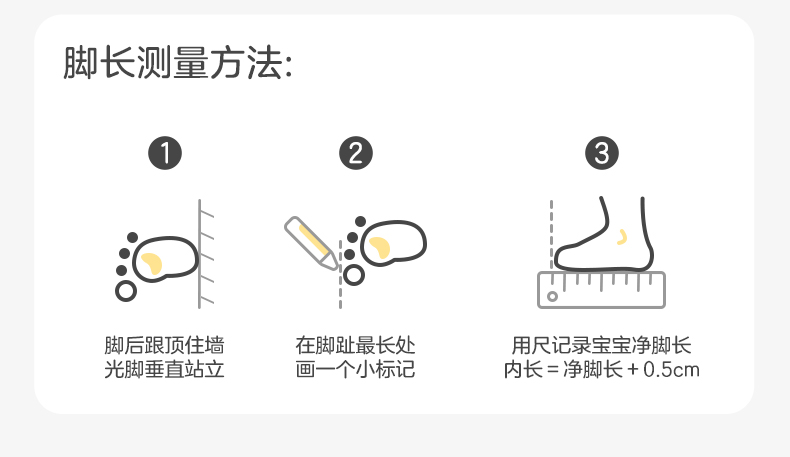 脚长测量方法:

1

脚后跟顶住墙
光脚垂直站立

2

在脚趾最长处
画一个小标记

3

用尺记录宝宝净脚长
内长 = 净脚长 + 0.5cm