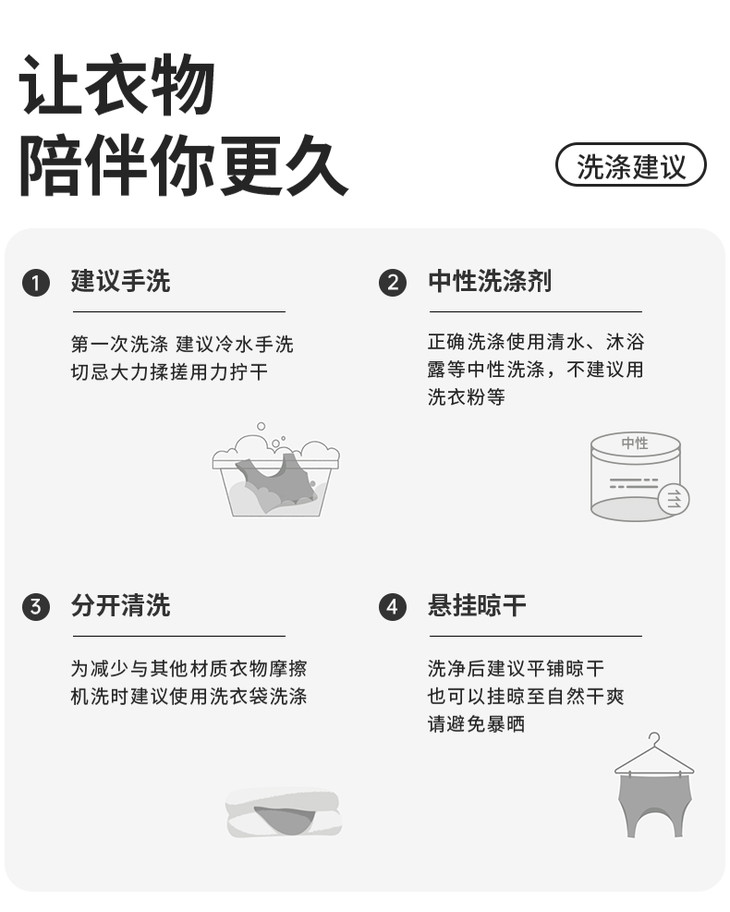 让衣物
陪伴你更久

洗涤建议

1 建议手洗

第一次洗涤 建议冷水手洗
切忌大力揉搓用力拧干

2 中性洗涤剂

正确洗涤使用清水、沐浴露等中性洗涤，不建议用洗衣粉等

中性

3 分开清洗

为减少与其他材质衣物摩擦
机洗时建议使用洗衣袋洗涤

4 悬挂晾干

洗净后建议平铺晾干
也可以挂晾至自然干爽
请避免暴晒