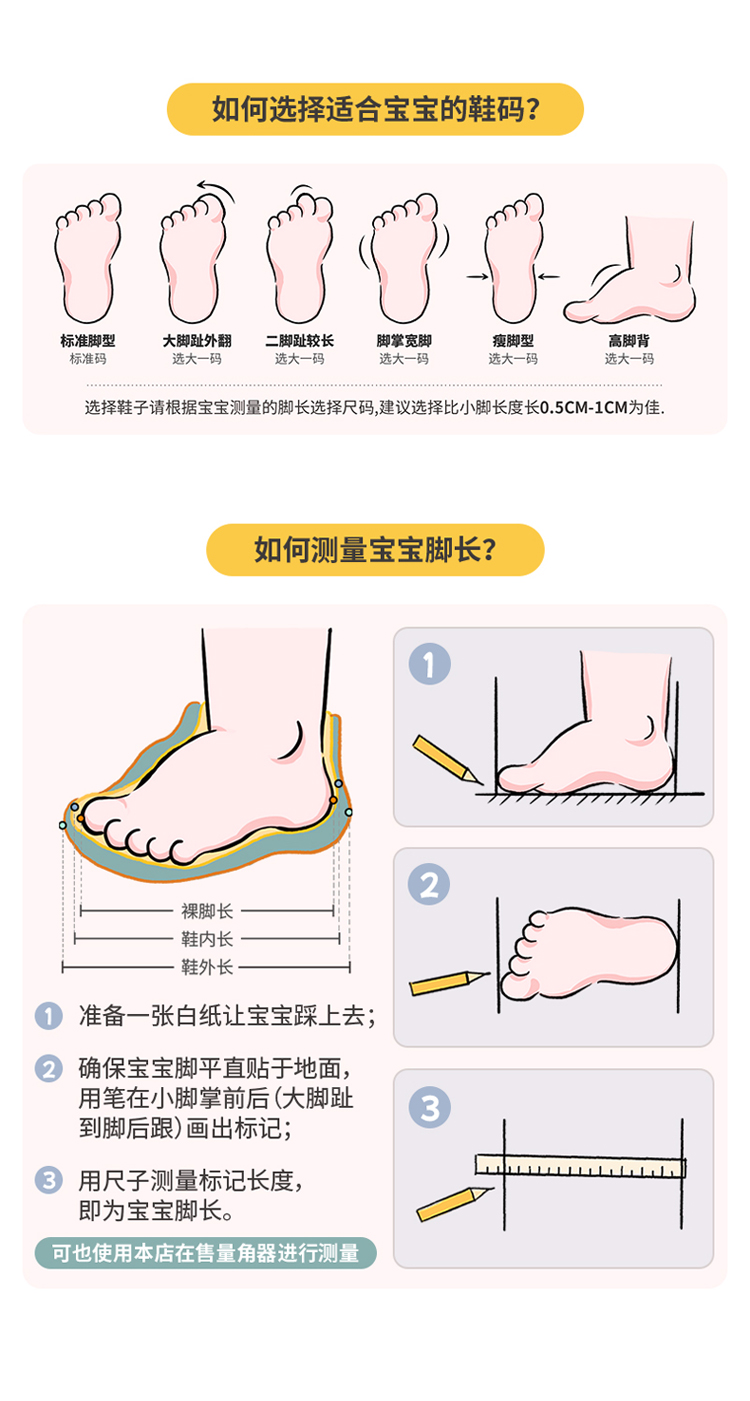 如何选择适合宝宝的鞋码？

标准脚型
标准码

大脚趾外翻
选大一码

二脚趾较长
选大一码

脚掌宽脚
选大一码

瘦脚型
选大一码

高脚背
选大一码

选择鞋子请根据宝宝测量的脚长选择尺码，建议选择比小脚长度长0.5CM-1CM为佳.

如何测量宝宝脚长？

裸脚长
鞋内长
鞋外长

1 准备一张白纸让宝宝踩上去；

2 确保宝宝脚平直贴于地面，用笔在小脚掌前后（大脚趾到脚后跟）画出标记；

3 用尺子测量标记长度，即为宝宝脚长。

可也使用本店在售量角器进行测量

1

2

3