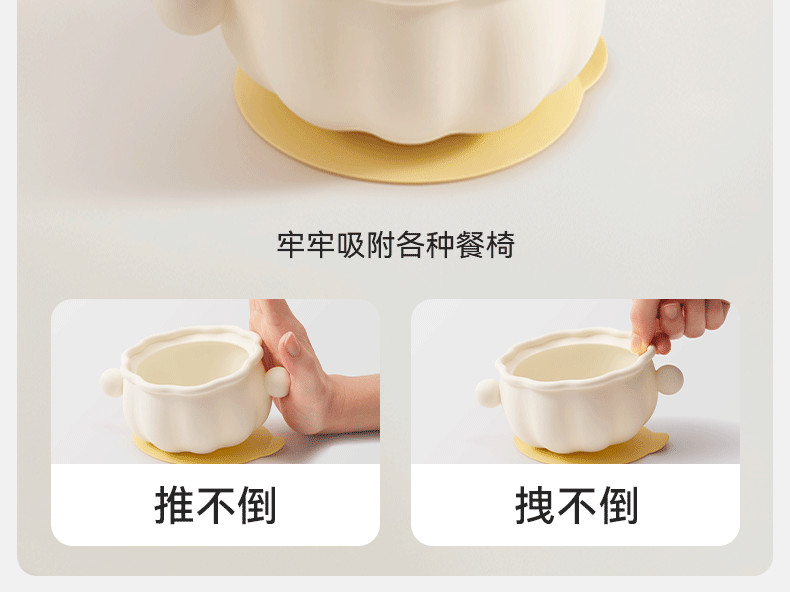 牢牢吸附各种餐椅

推不倒

拽不倒