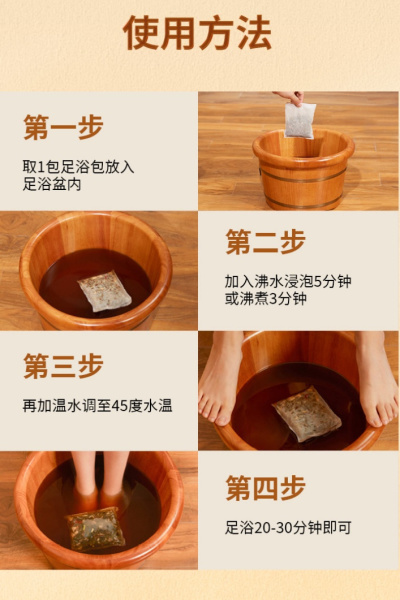 使用方法

第一步

取1包足浴包放入足浴盆内

第二步

加入沸水浸泡5分钟或沸煮3分钟

第三步

再加温水调至45度水温

第四步

足浴20-30分钟即可