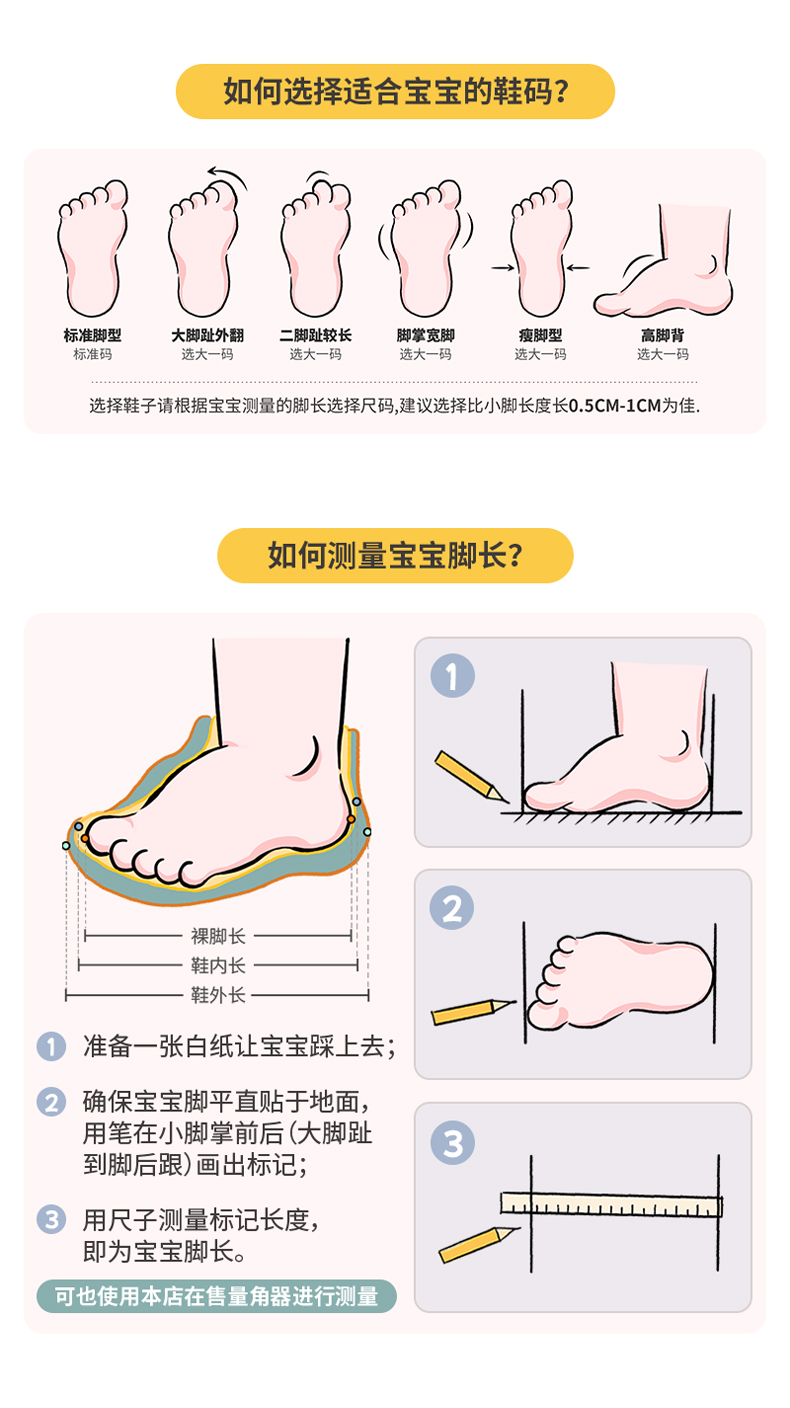 如何选择适合宝宝的鞋码?

标准脚型
标准码

大脚趾外翻
选大一码

二脚趾较长
选大一码

脚掌宽脚
选大一码

瘦脚型
选大一码

高脚背
选大一码

选择鞋子请根据宝宝测量的脚长选择尺码,建议选择比小脚长度长0.5CM-1CM为佳.

如何测量宝宝脚长?

裸脚长
鞋内长
鞋外长

1 准备一张白纸让宝宝踩上去;

2 确保宝宝脚平直贴于地面,用笔在小脚掌前后(大脚趾到脚后跟)画出标记;

3 用尺子测量标记长度,即为宝宝脚长。

可也使用本店在售量角器进行测量

1

2

3