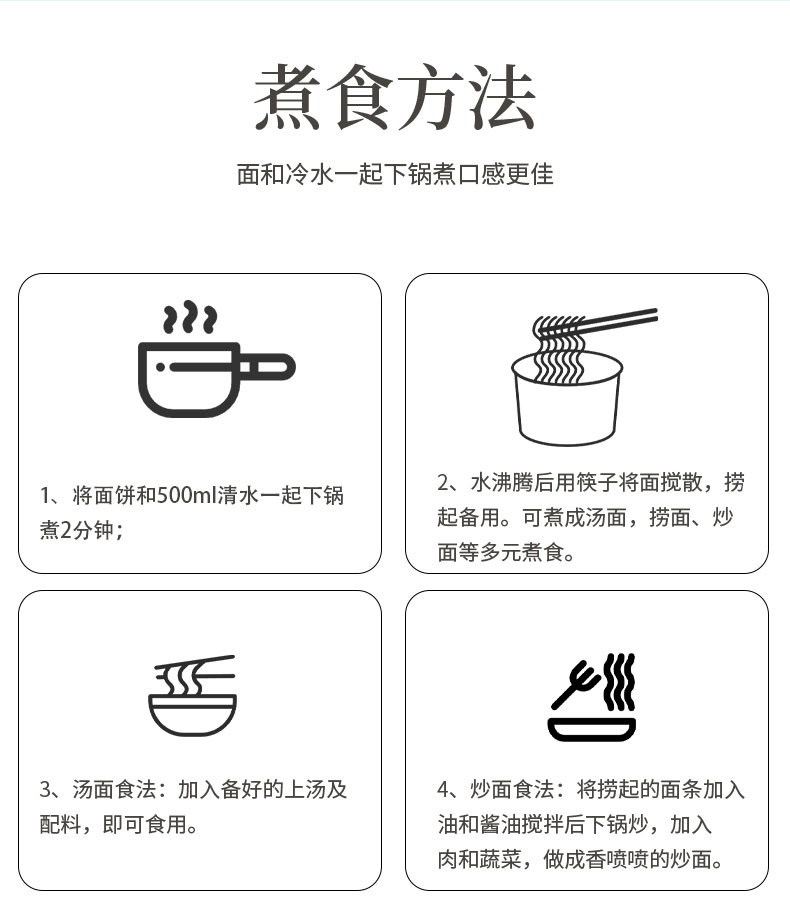 煮食方法

面和冷水一起下锅煮口感更佳

1、将面饼和500ml清水一起下锅煮2分钟；

2、水沸腾后用筷子将面搅散，捞起备用。可煮成汤面，捞面、炒面等多元煮食。

3、汤面食法：加入备好的上汤及配料，即可食用。

4、炒面食法：将捞起的面条加入油和酱油搅拌后下锅炒，加入肉和蔬菜，做成香喷喷的炒面。