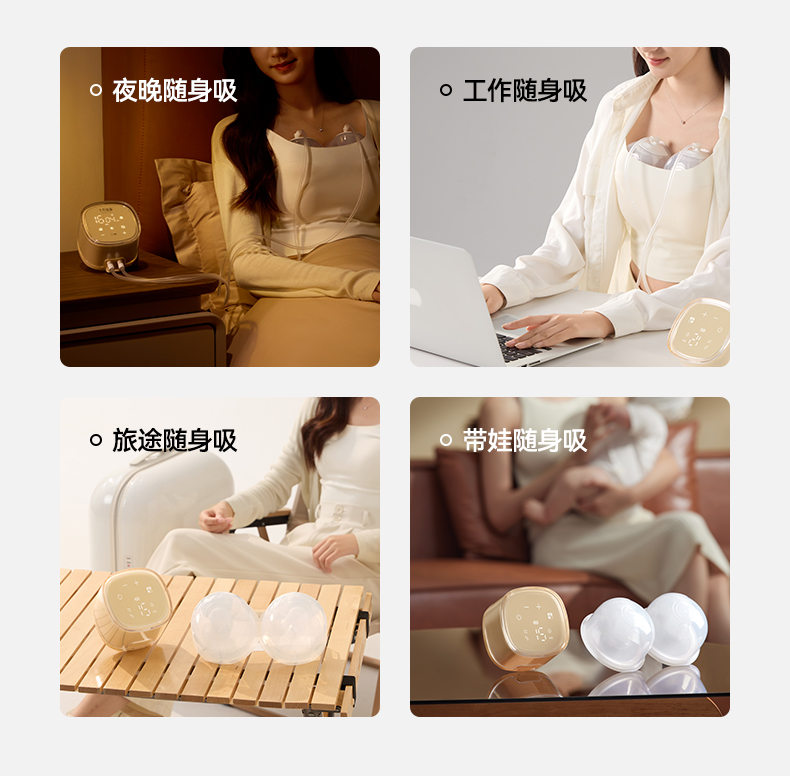 夜晚随身吸

工作随身吸

旅途随身吸

带娃随身吸