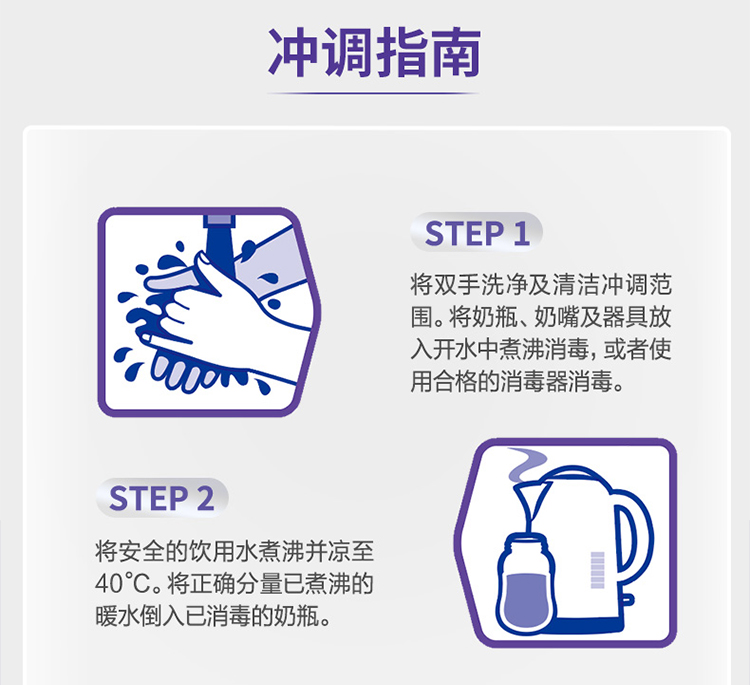 冲调指南

STEP 1

将双手洗净及清洁冲调范围。将奶瓶、奶嘴及器具放入开水中煮沸消毒，或者使用合格的消毒器消毒。

STEP 2

将安全的饮用水煮沸并凉至40°C。将正确分量已煮沸的暖水倒入已消毒的奶瓶。