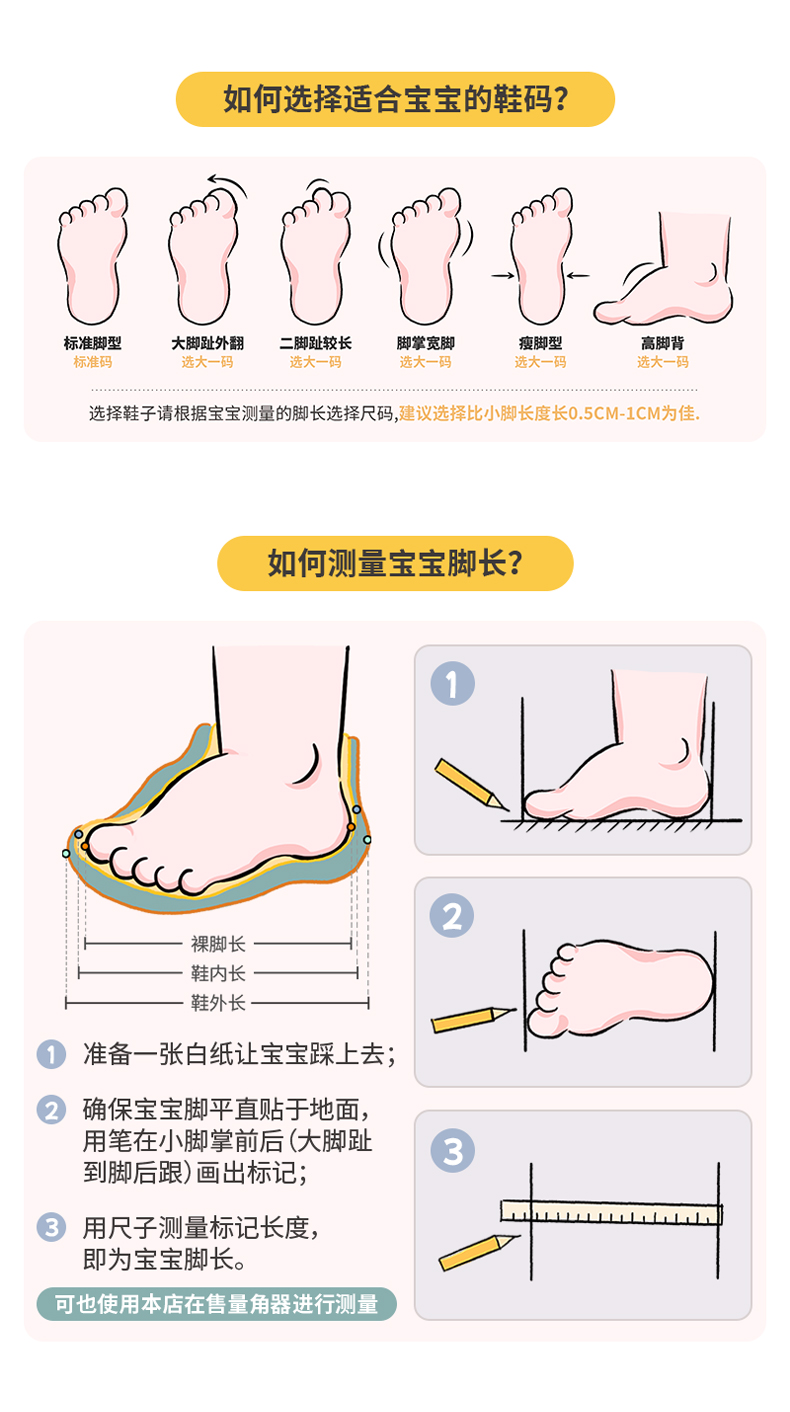 如何选择适合宝宝的鞋码?

标准脚型
标准码

大脚趾外翻
选大一码

二脚趾较长
选大一码

脚掌宽脚
选大一码

瘦脚型
选大一码

高脚背
选大一码

选择鞋子请根据宝宝测量的脚长选择尺码,建议选择比小脚长度长0.5CM-1CM为佳.

如何测量宝宝脚长?

裸脚长
鞋内长
鞋外长

1 准备一张白纸让宝宝踩上去;

2 确保宝宝脚平直贴于地面,用笔在小脚掌前后(大脚趾到脚后跟)画出标记;

3 用尺子测量标记长度,即为宝宝脚长。

可也使用本店在售量角器进行测量

1

2

3