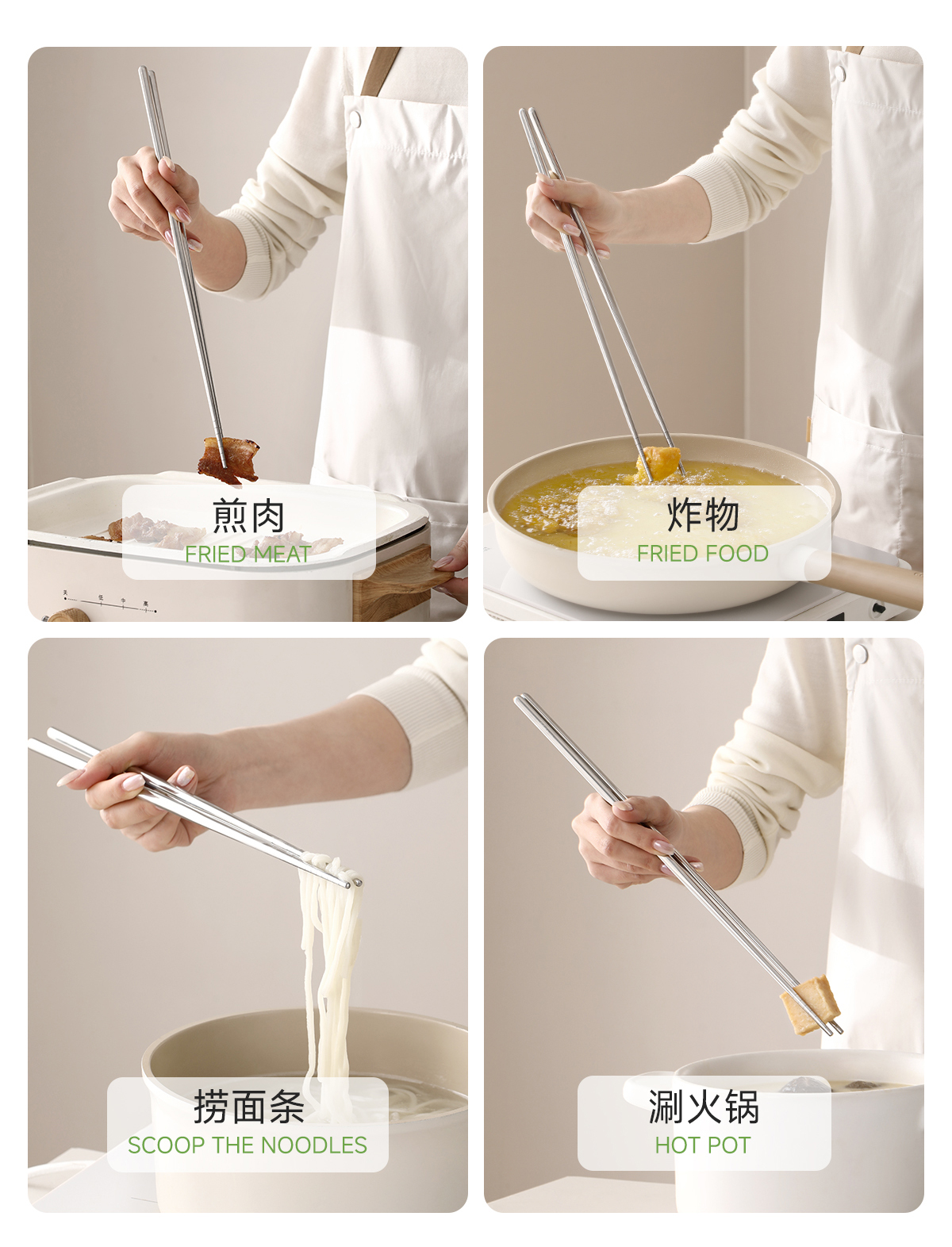 煎肉
FRIED MEAT

炸物
FRIED FOOD

捞面条
SCOOP THE NOODLES

涮火锅
HOT POT