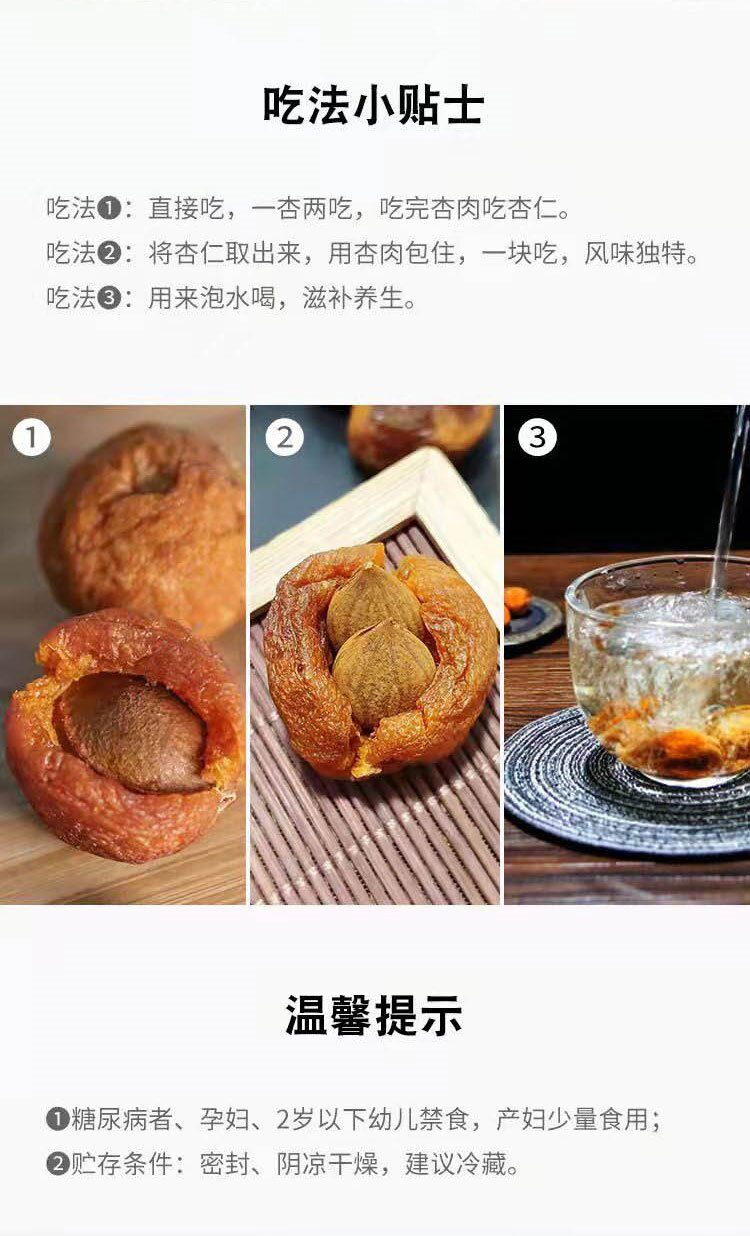 吃法小贴士

吃法❶：直接吃，一杏两吃，吃完杏肉吃杏仁。
吃法❷：将杏仁取出来，用杏肉包住，一块吃，风味独特。
吃法❸：用来泡水喝，滋补养生。

①

②

③

温馨提示

❶糖尿病者、孕妇、2岁以下幼儿禁食，产妇少量食用；
❷贮存条件：密封、阴凉干燥，建议冷藏。