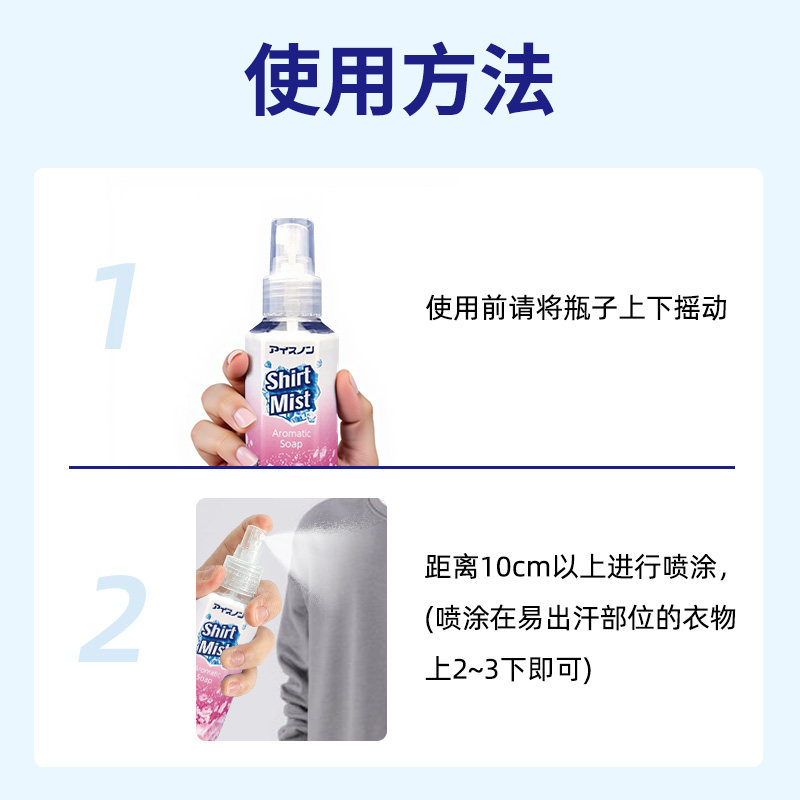 使用方法

1

アイスノン
Shirt Mist
Aromatic Soap

使用前请将瓶子上下摇动

2

アイスノン
Shirt Mist
Aromatic Soap

距离10cm以上进行喷涂，(喷涂在易出汗部位的衣物上2~3下即可)